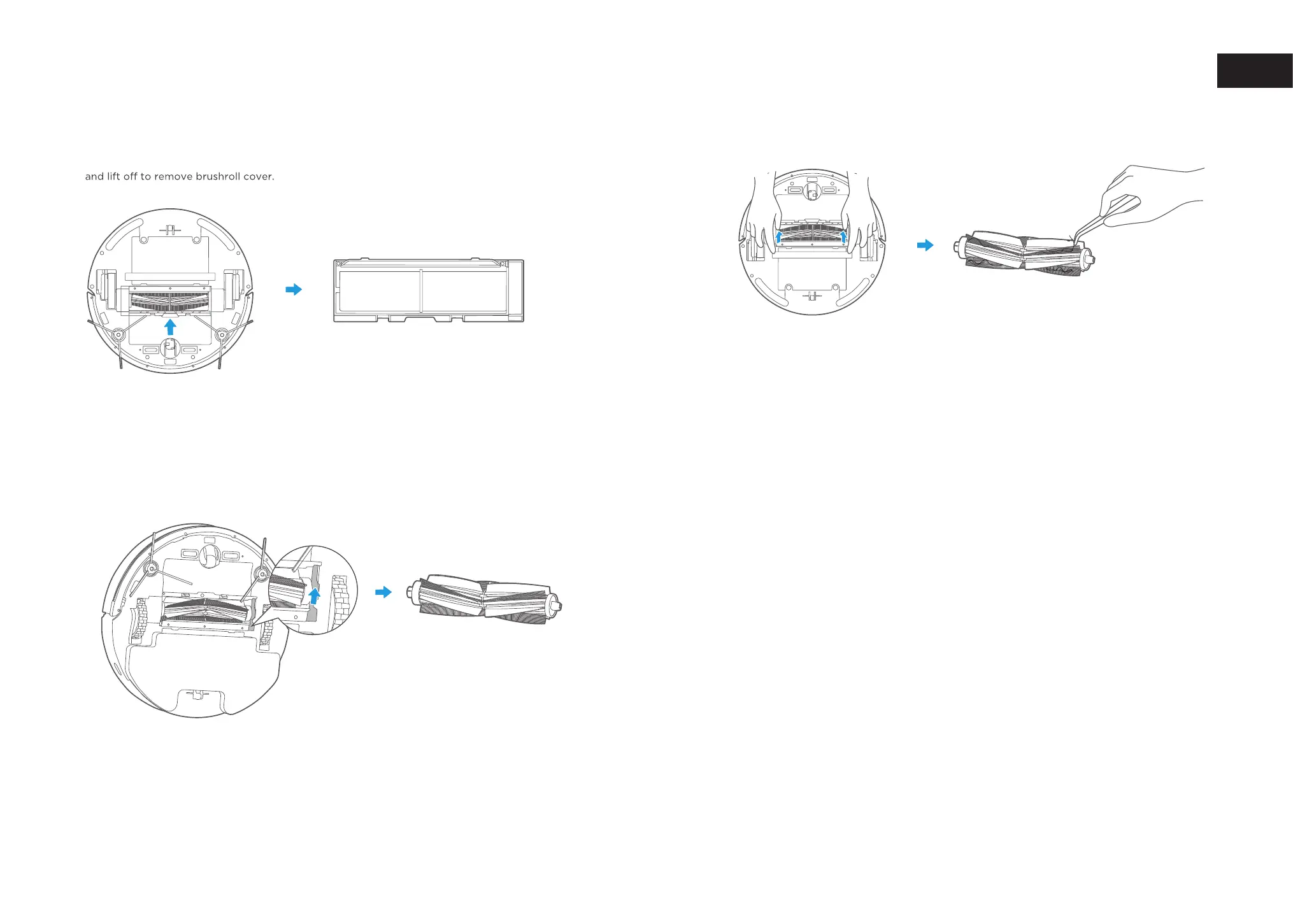 and lift off to remove brushroll cover.