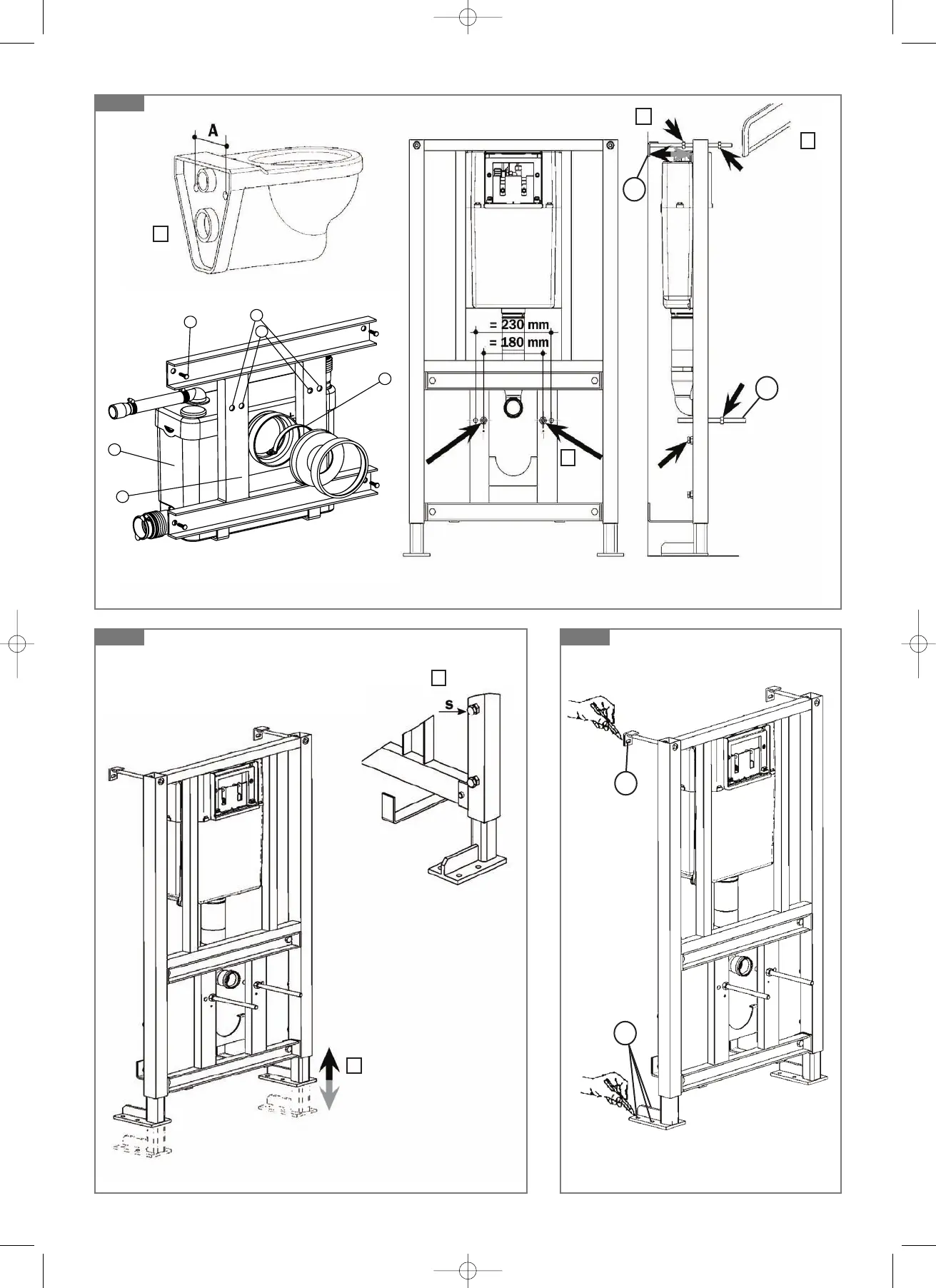 A

= 230 mm
= 180 mm

S