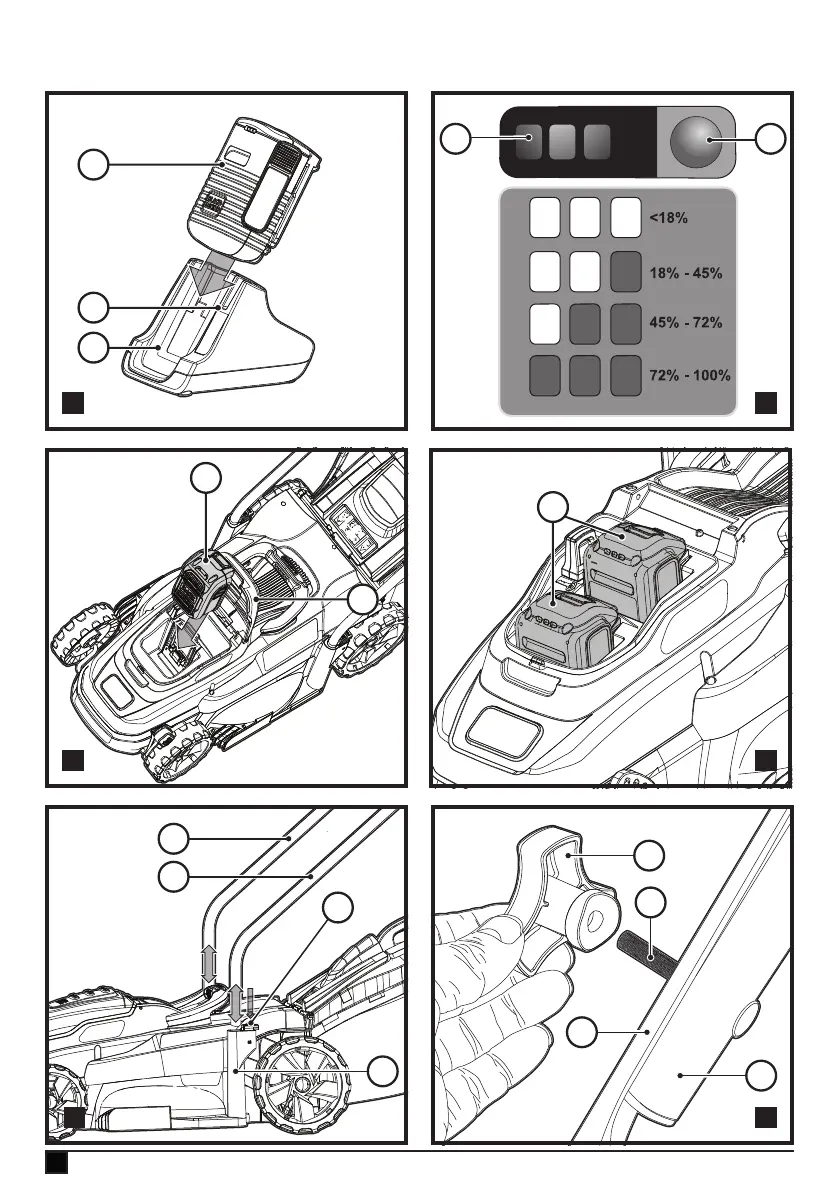 <18%

18% - 45%

45% - 72%

72% - 100%