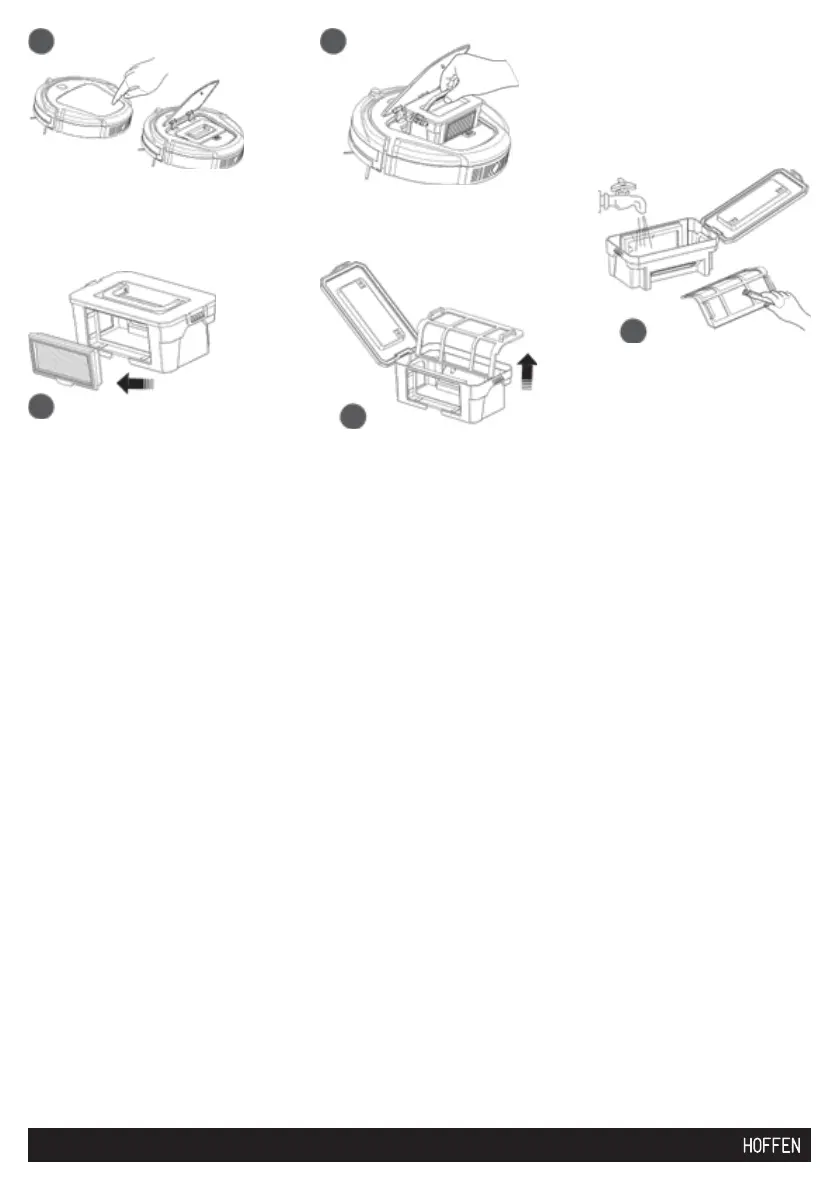 HOFFEN