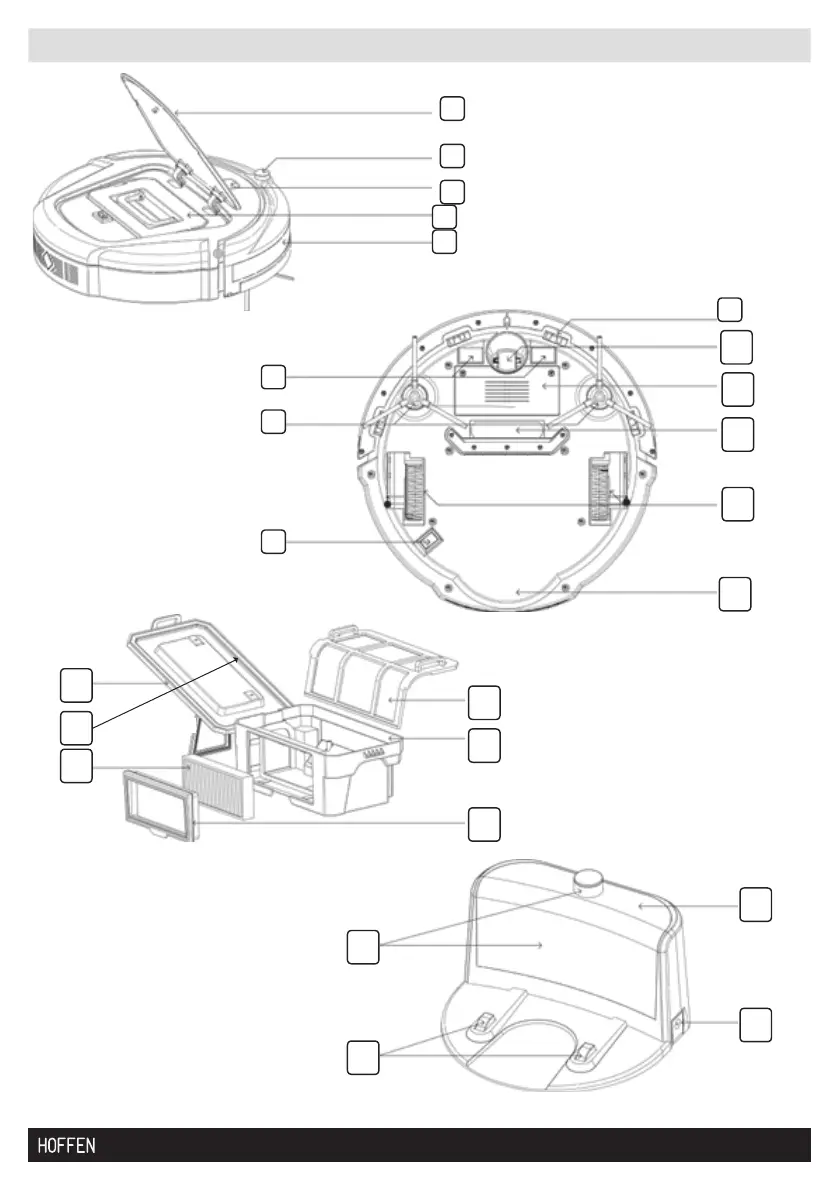 HOFFEN