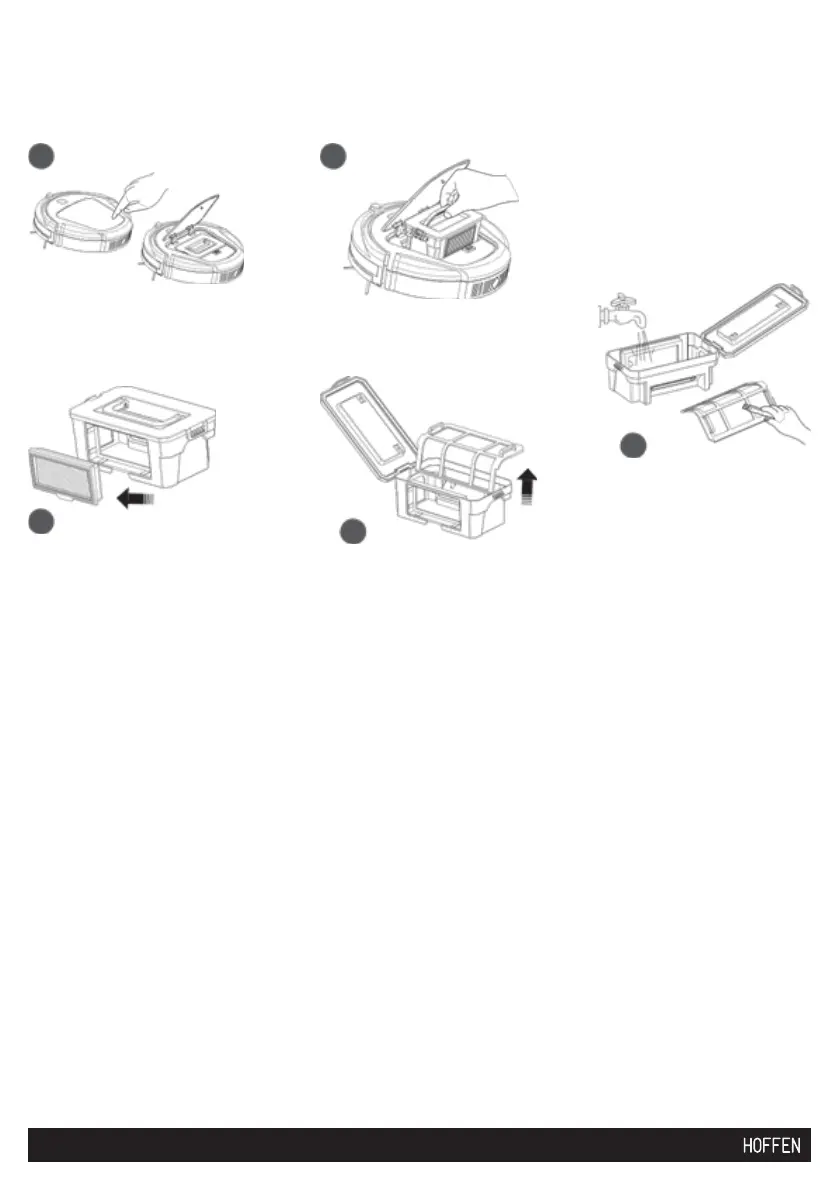 HOFFEN