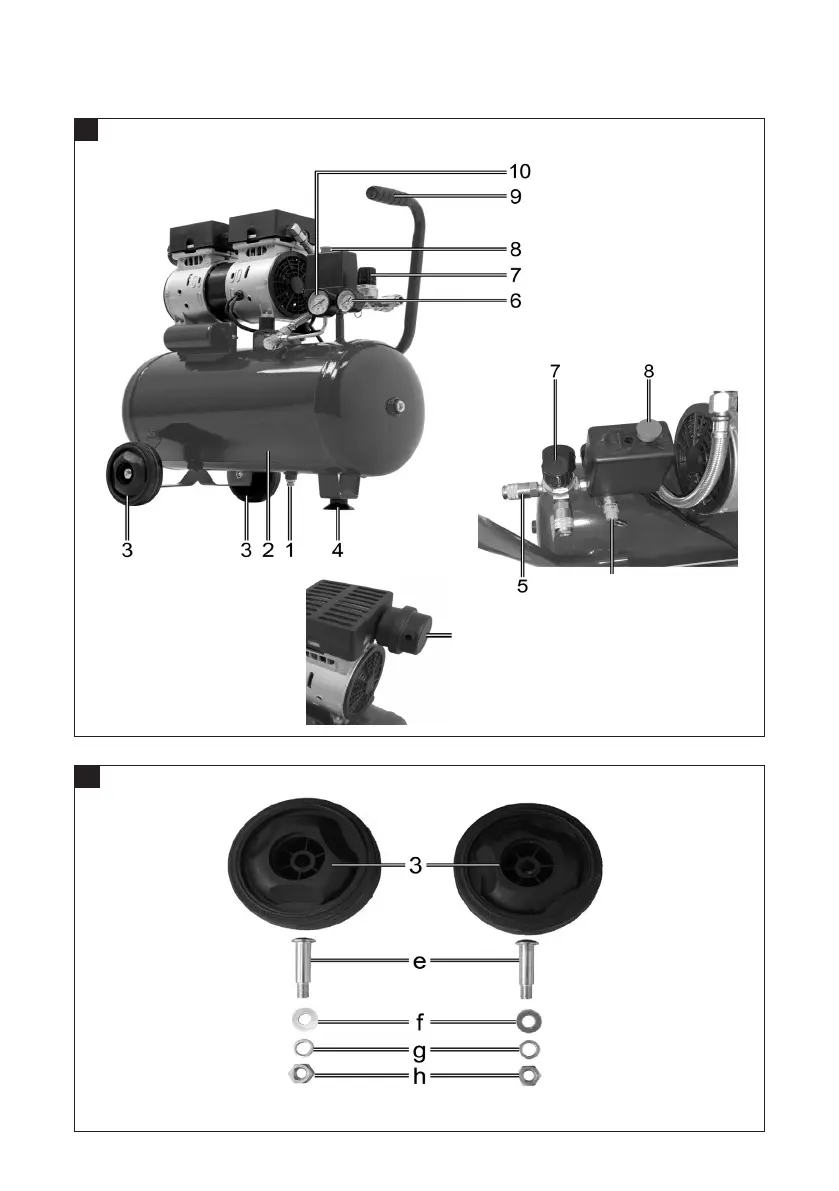 10
9
8
7
6
7
8
3
3
2
1
4
5

3
e
f
g
h