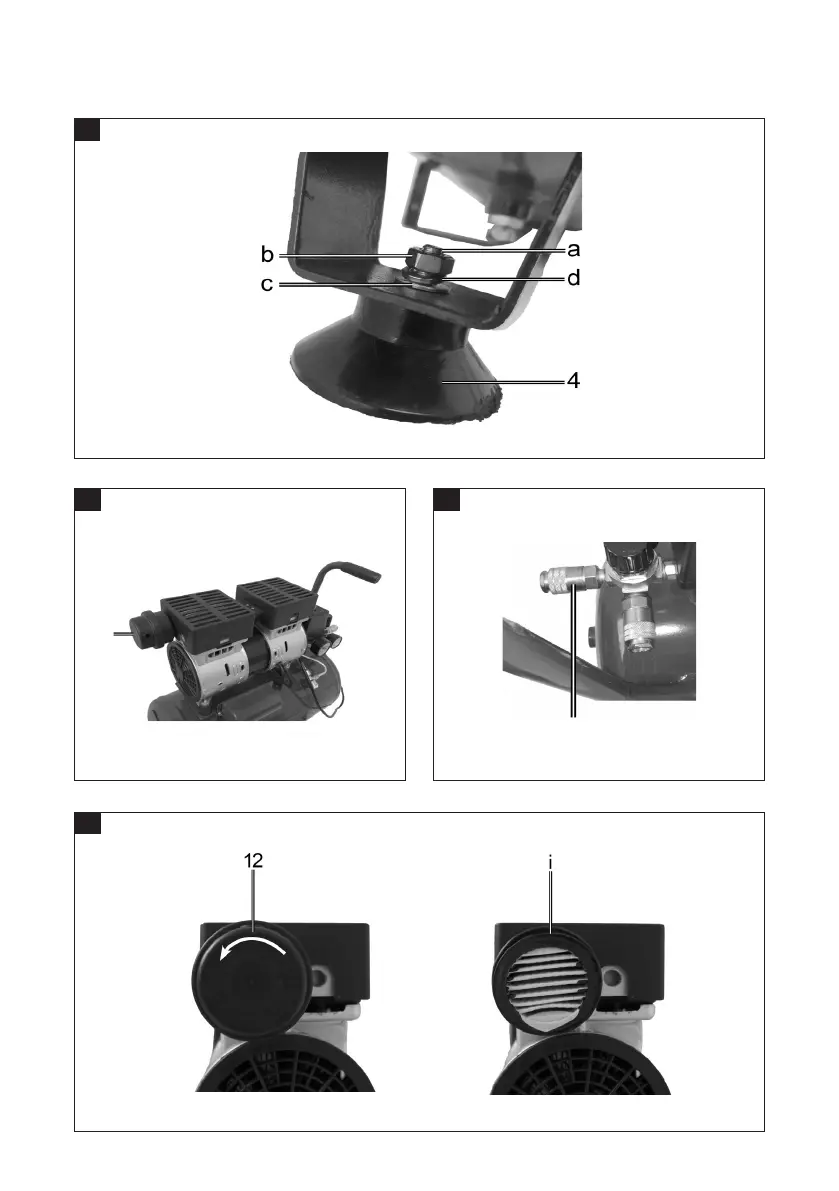 b
a
c
d
4

12
i