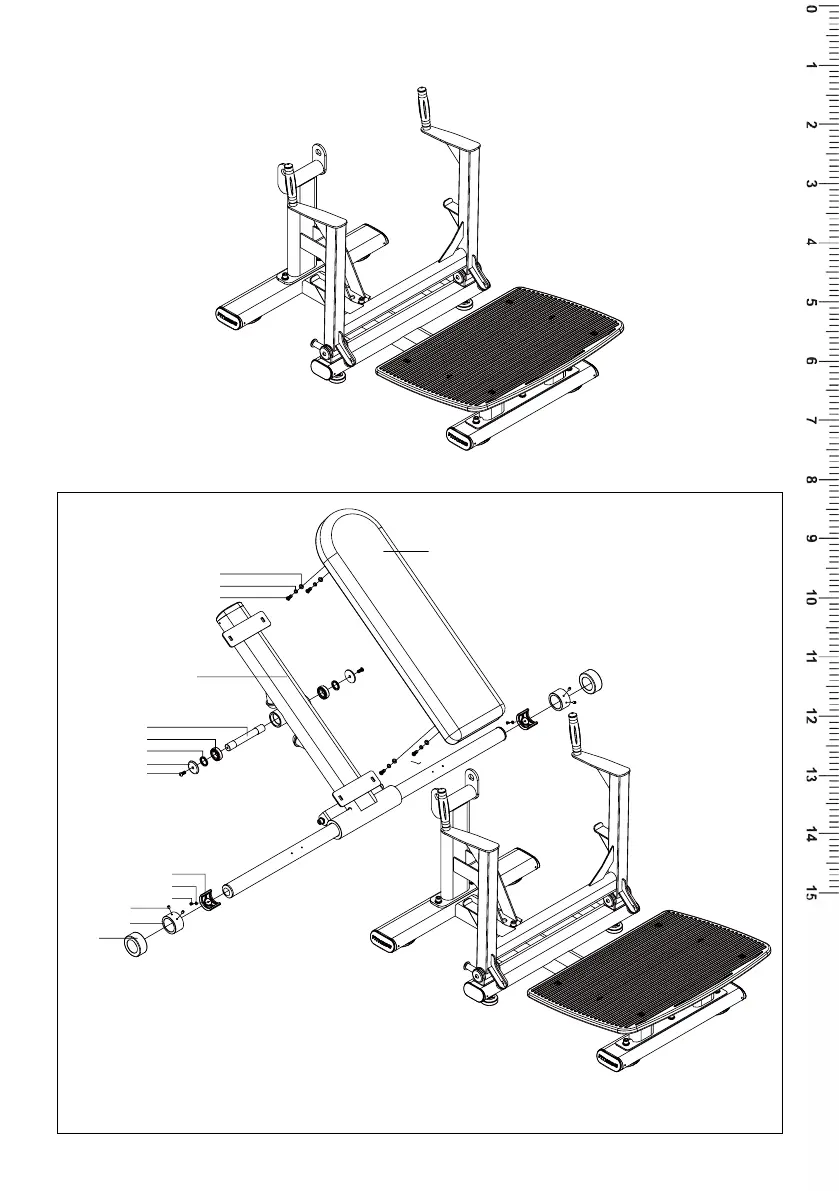 0
1
2
3
4
5
6
7
8
9
10
11
12
13
14
15