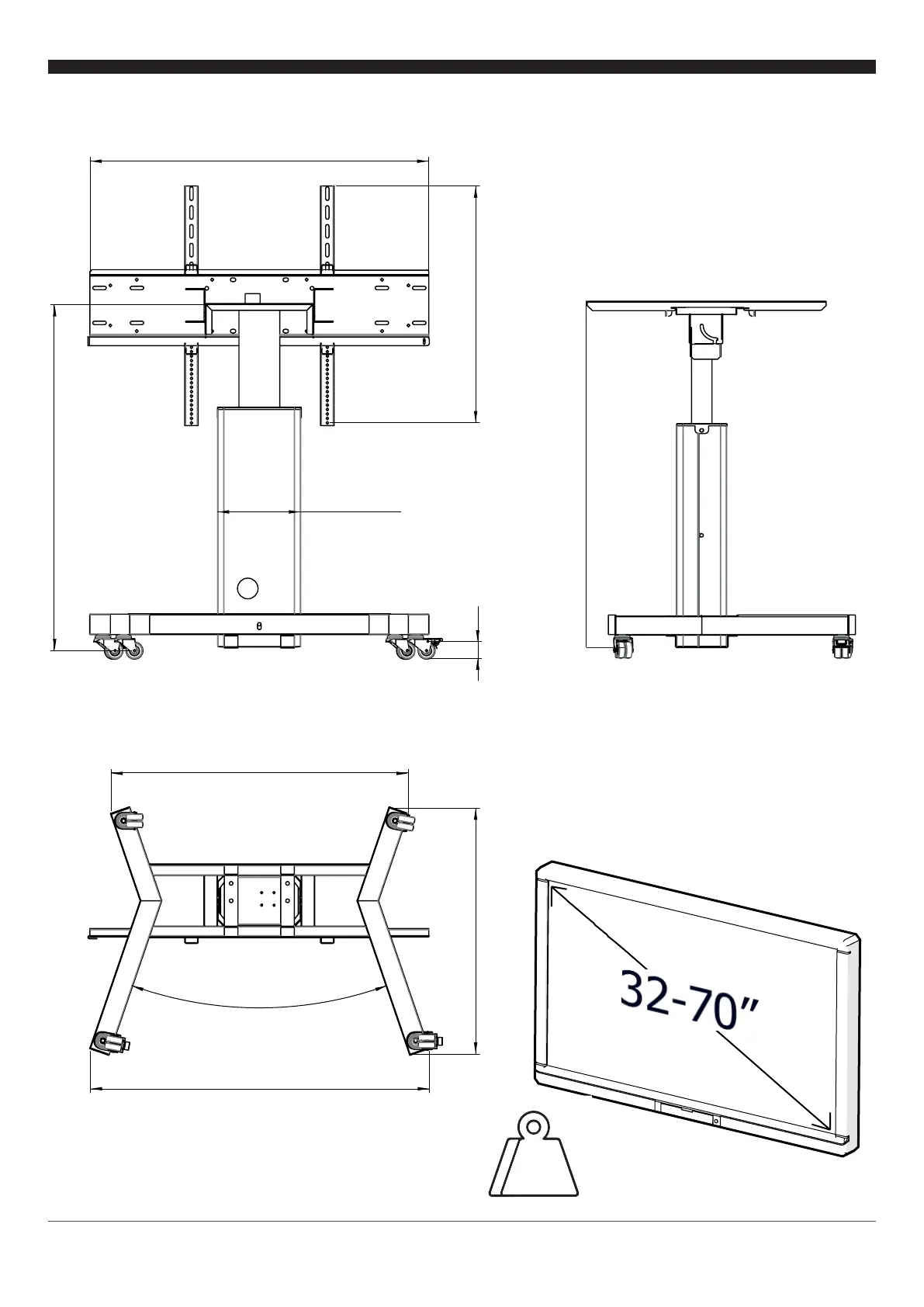 32-70"