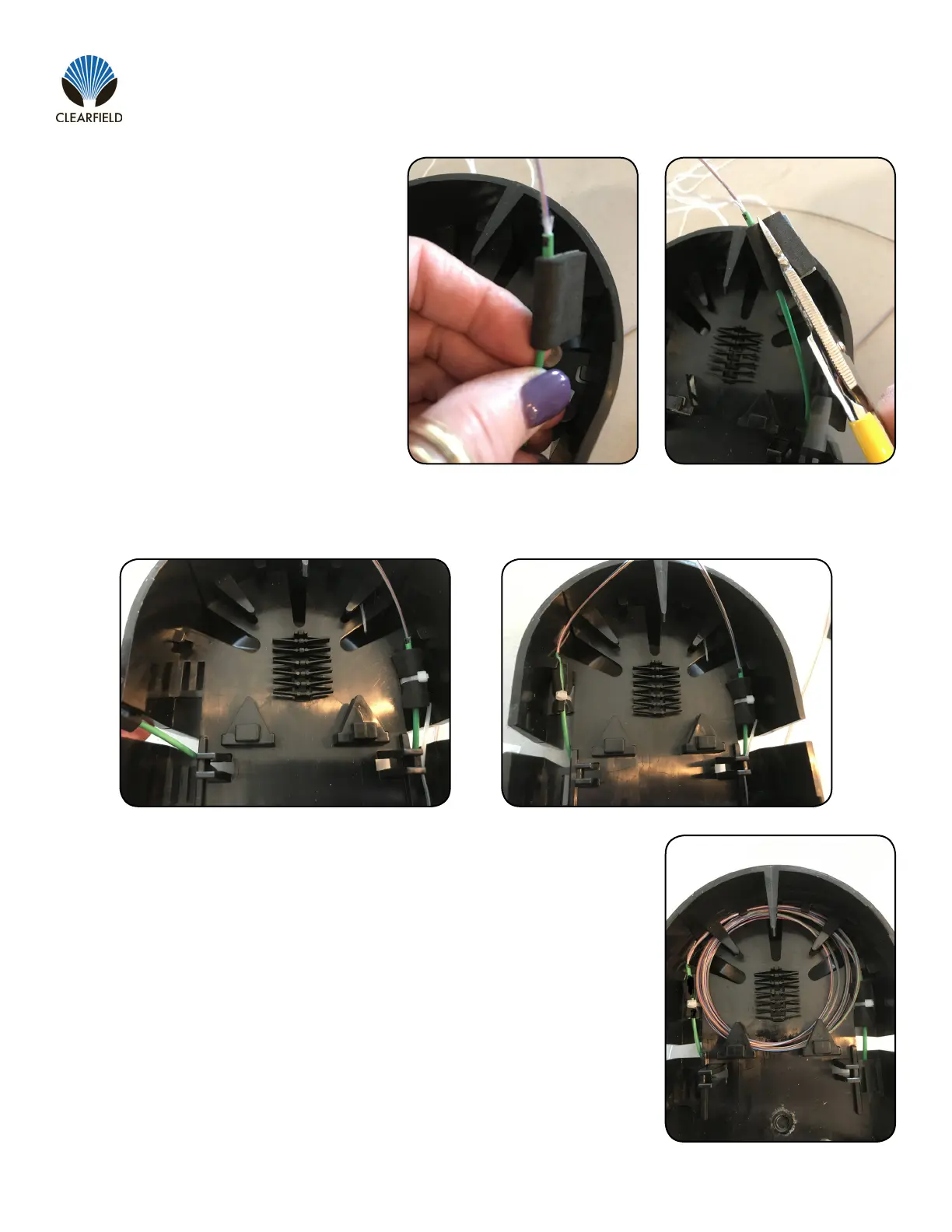 CLEARFIELD