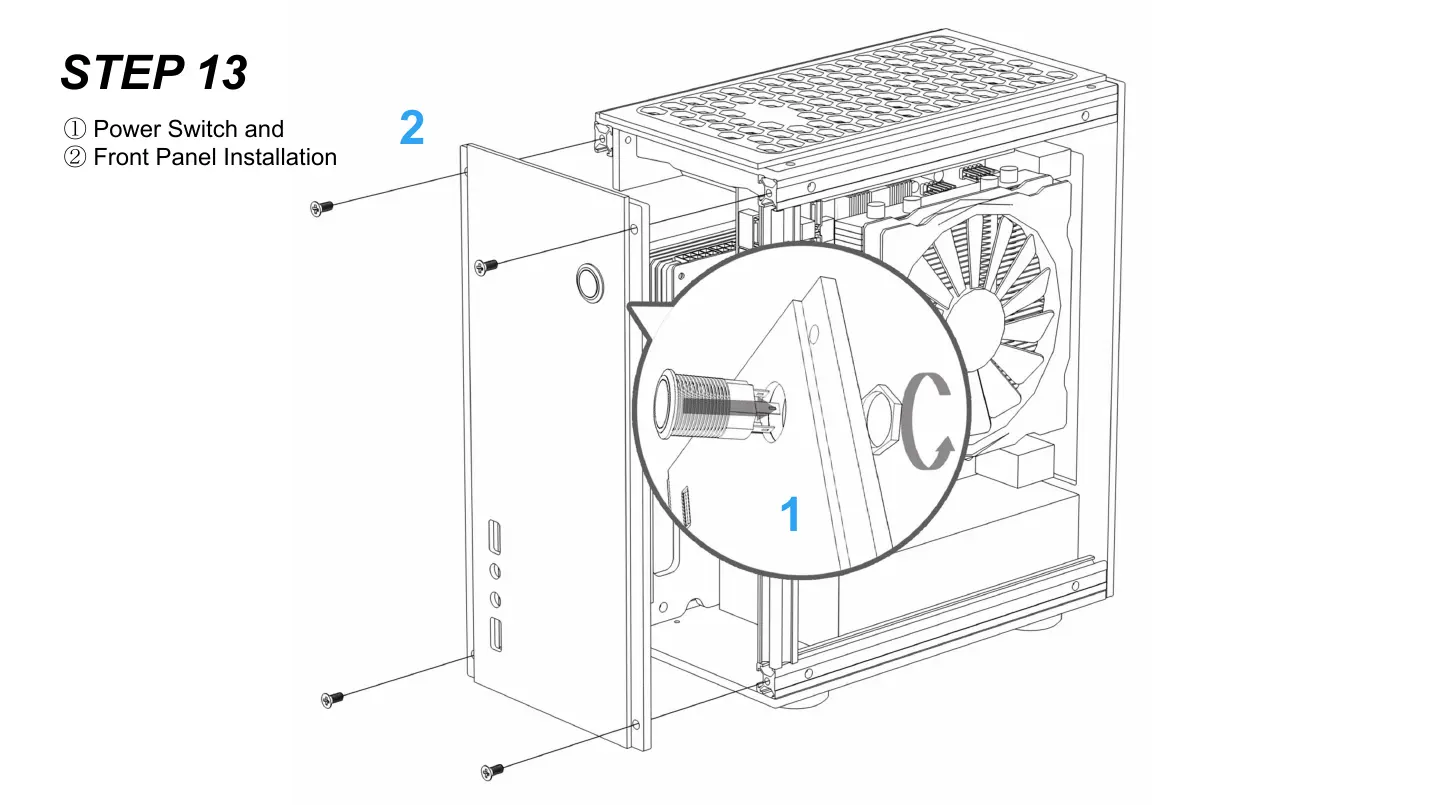 STEP 13

① Power Switch and
② Front Panel Installation

2

1