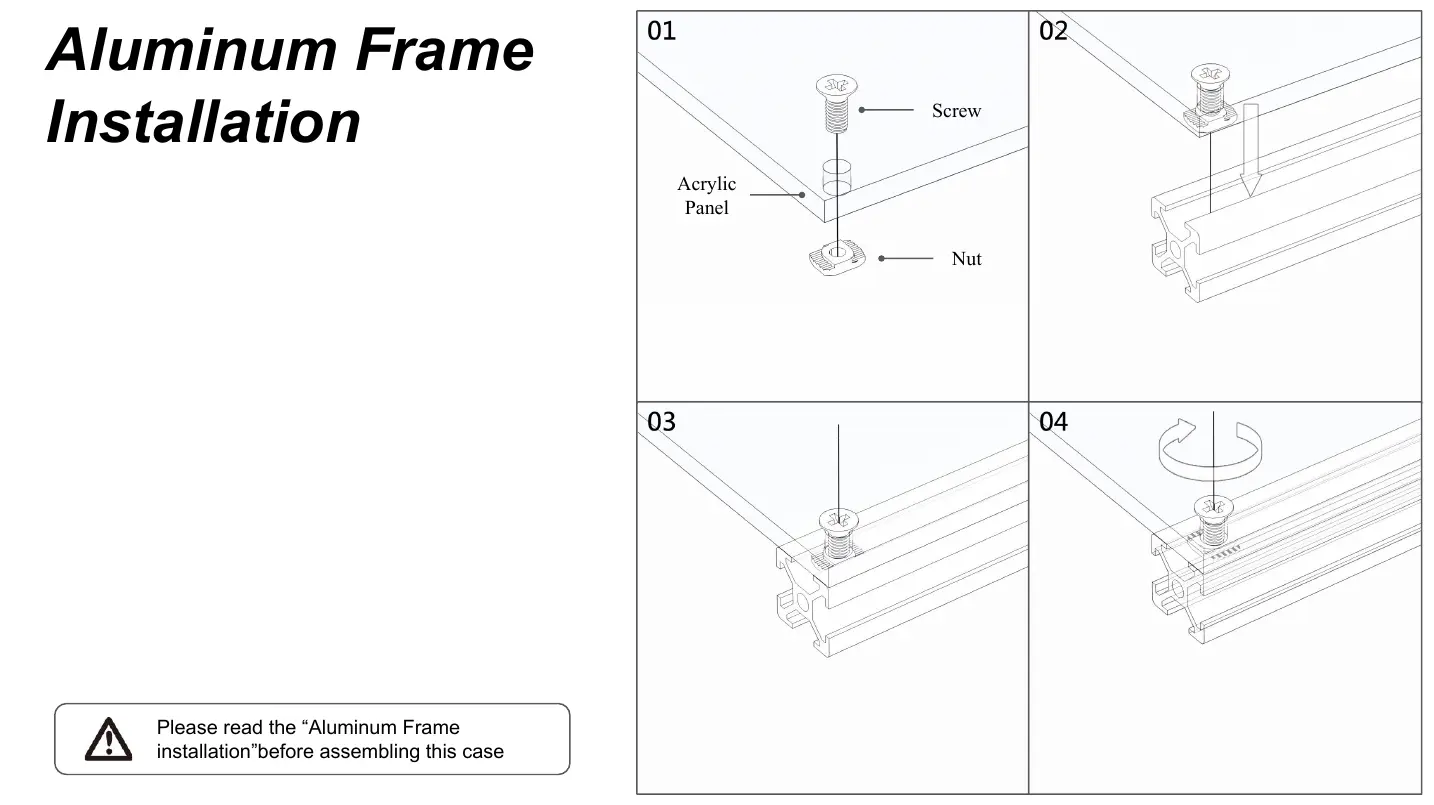 Aluminum Frame Installation

Please read the “Aluminum Frame installation”before assembling this case

01

Screw

Acrylic Panel

Nut

02

03

04