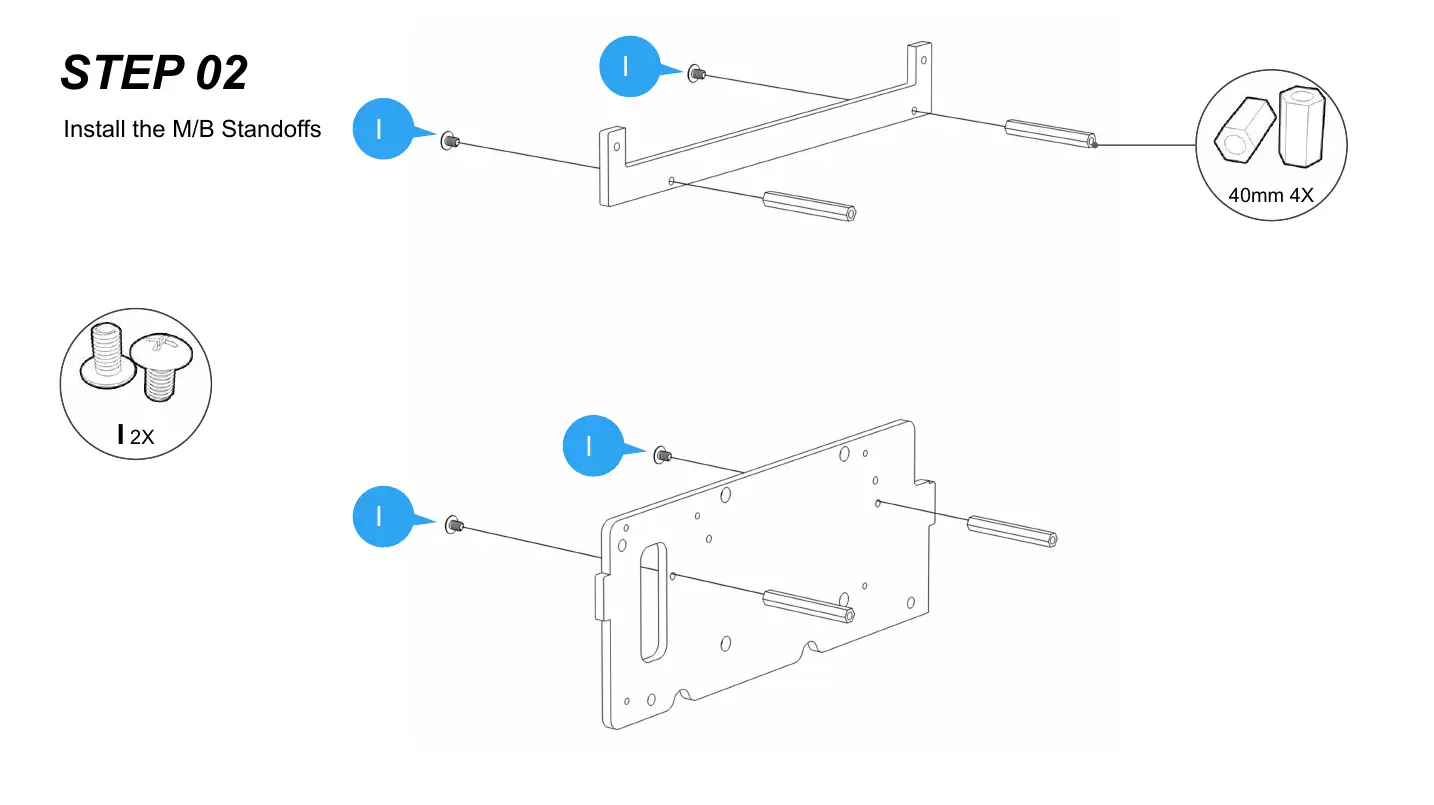 STEP 02

Install the M/B Standoffs

I

I

40mm 4X

I 2X

I

I