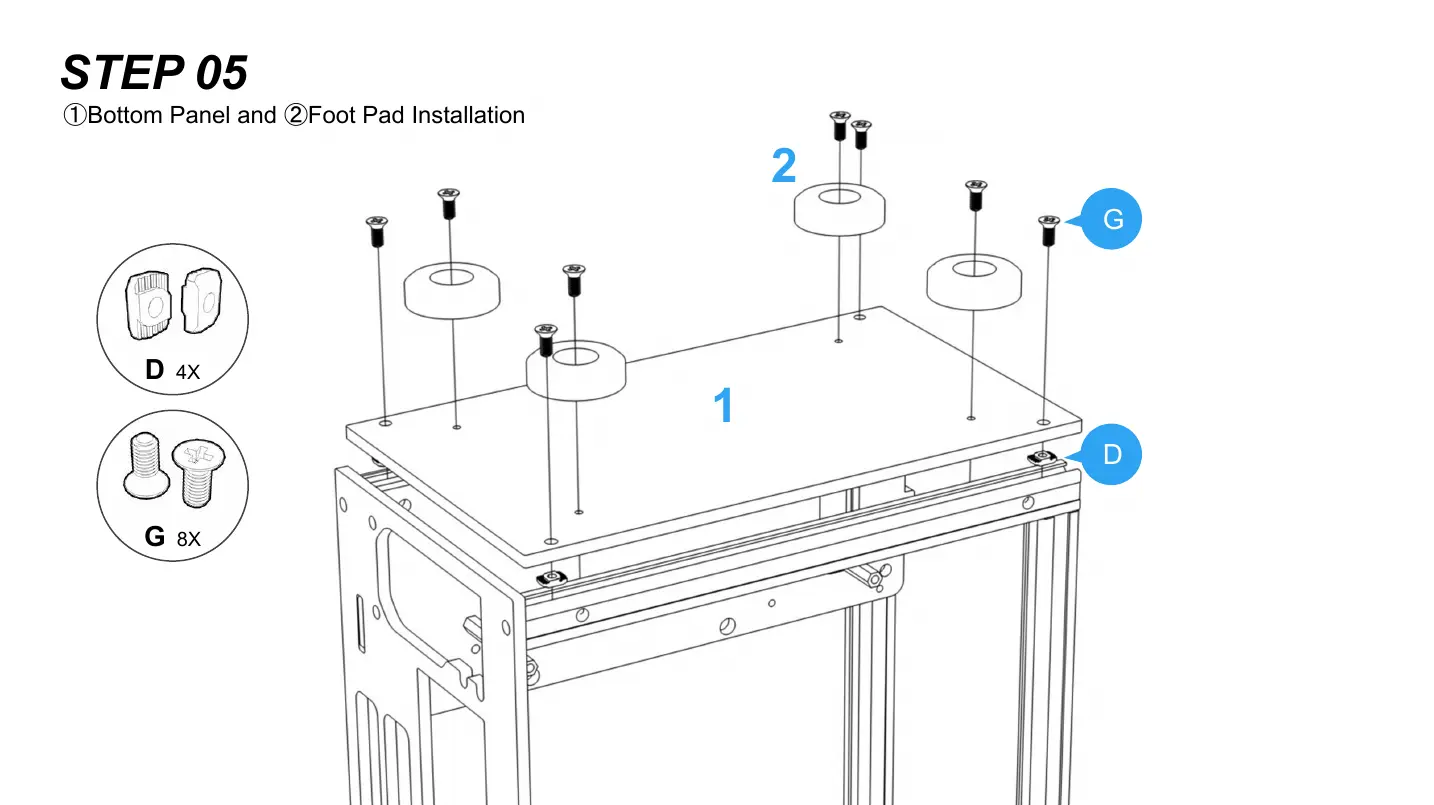 STEP 05
①Bottom Panel and ②Foot Pad Installation

D 4X

G 8X

2

G

1

D