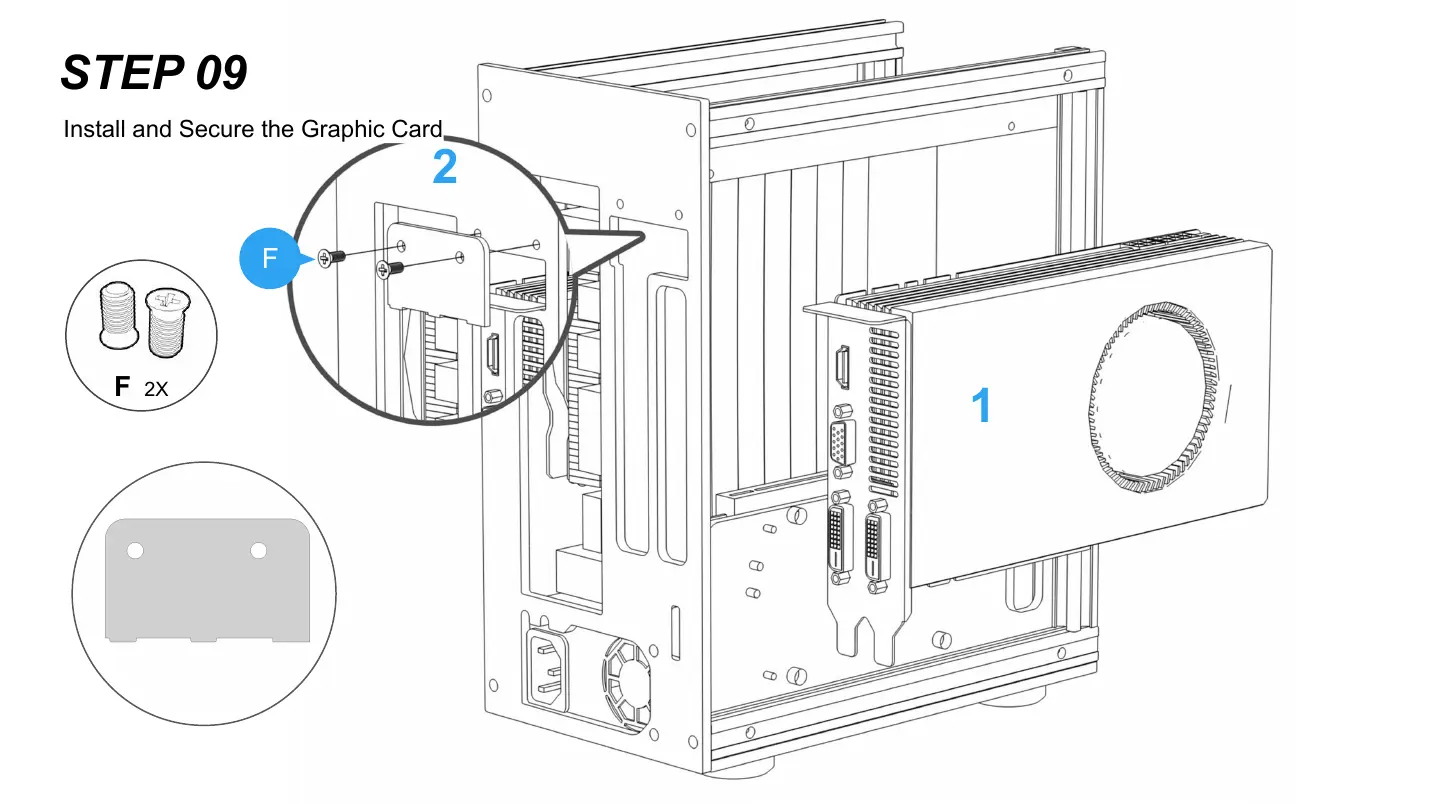 STEP 09

Install and Secure the Graphic Card

2

F

F 2X

1