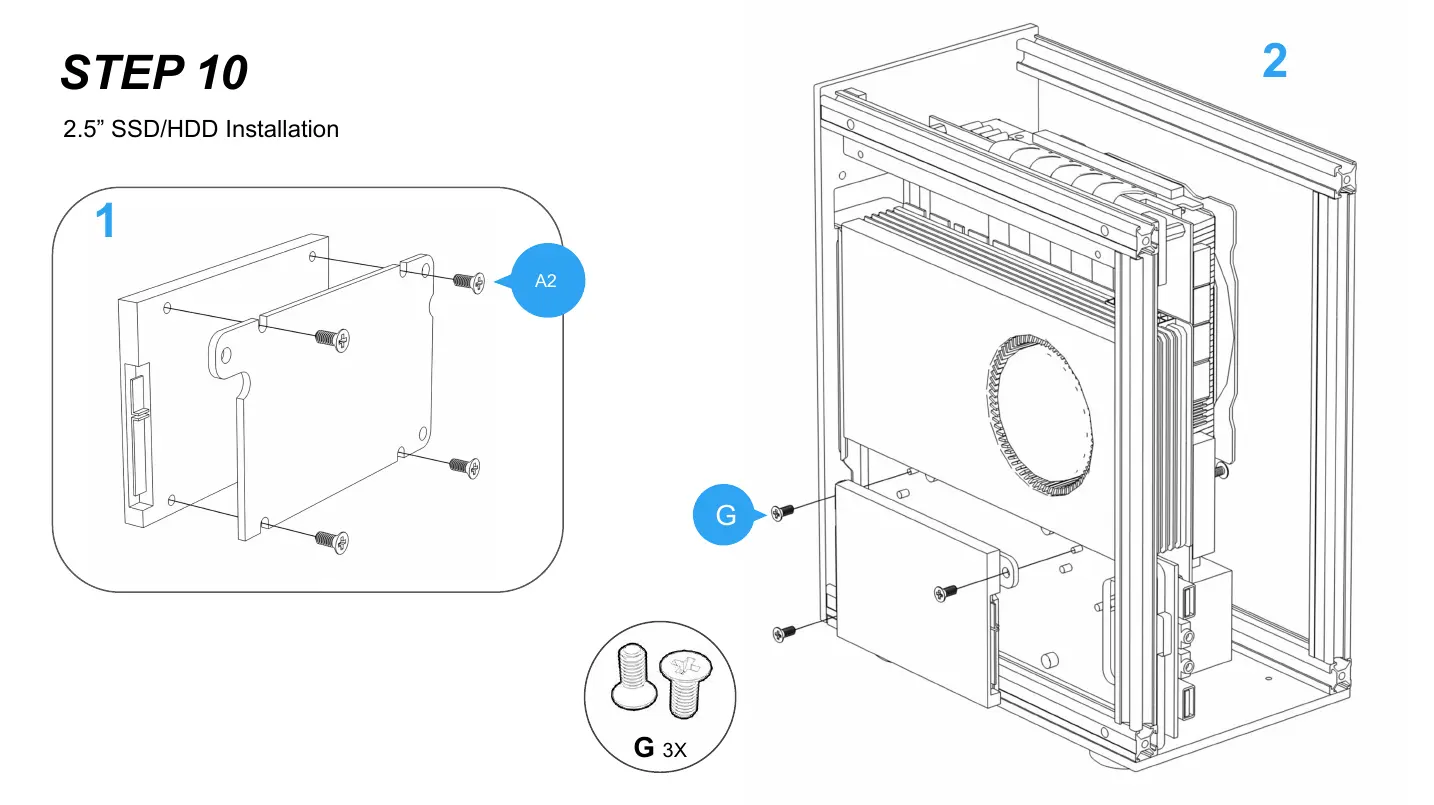 STEP 10

2.5” SSD/HDD Installation

1

A2

2

G

G 3X