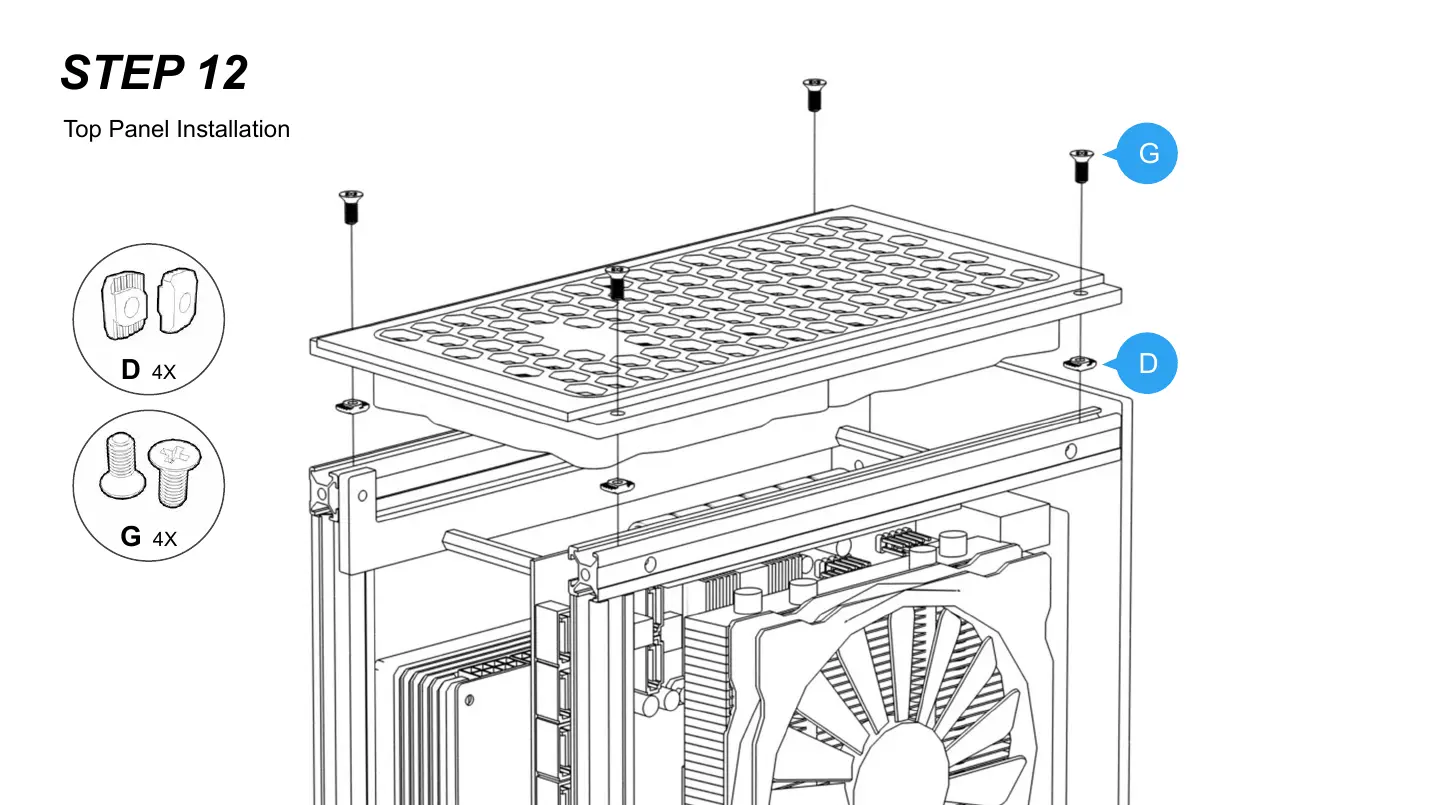 STEP 12

Top Panel Installation

D 4X

G 4X

G

D