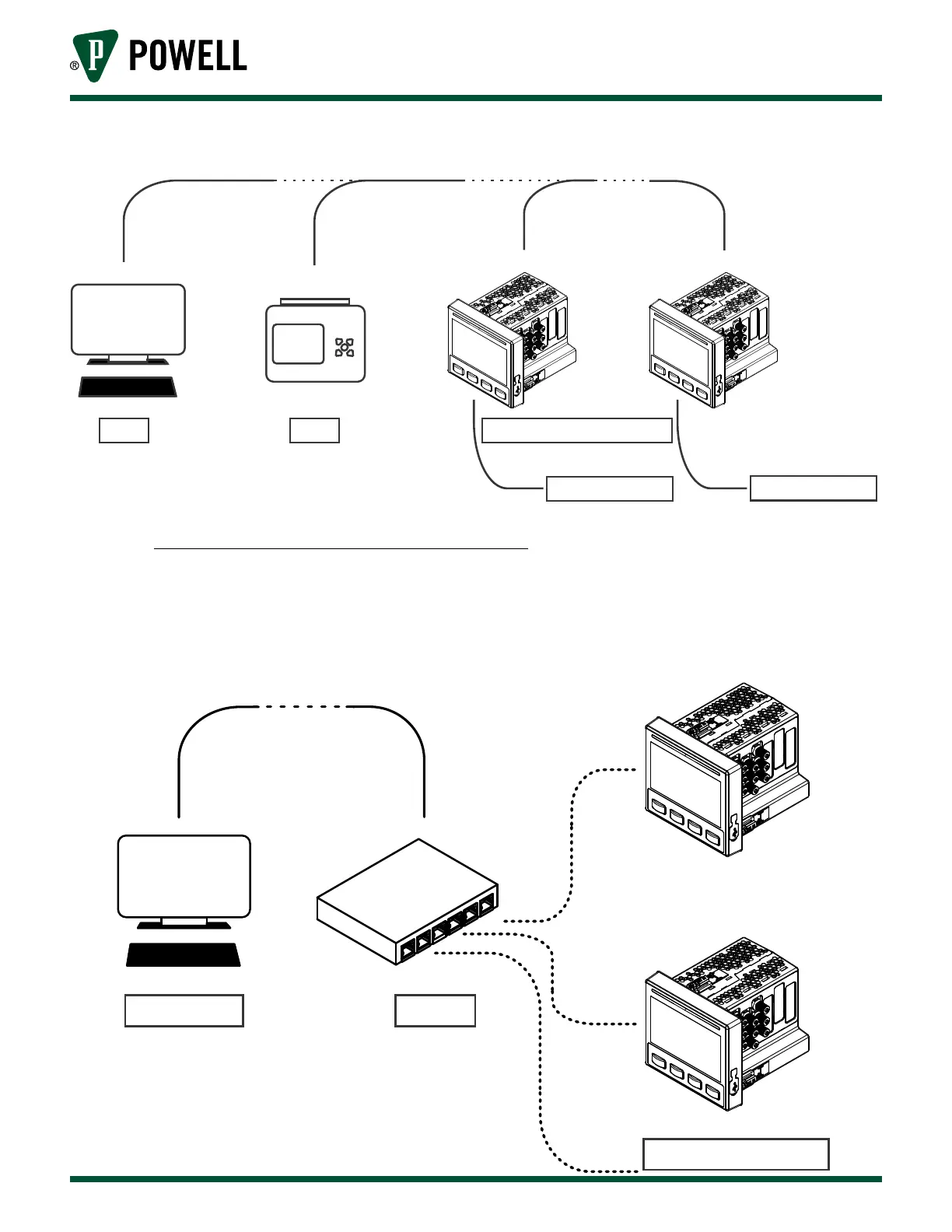 ® P POWELL