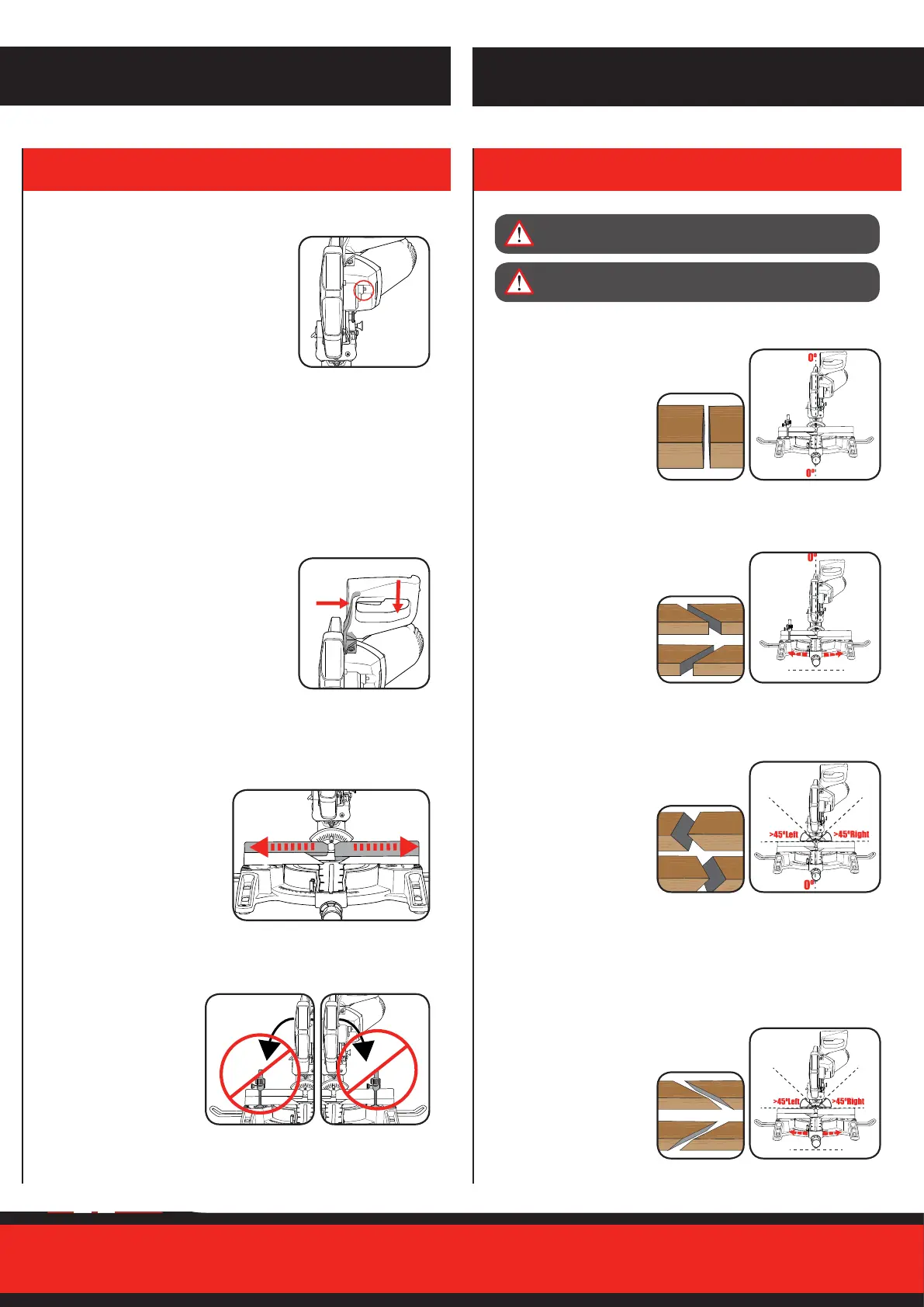 0°

0°

0°

>45°Left >45°Right

0°

>45°Left >45°Right