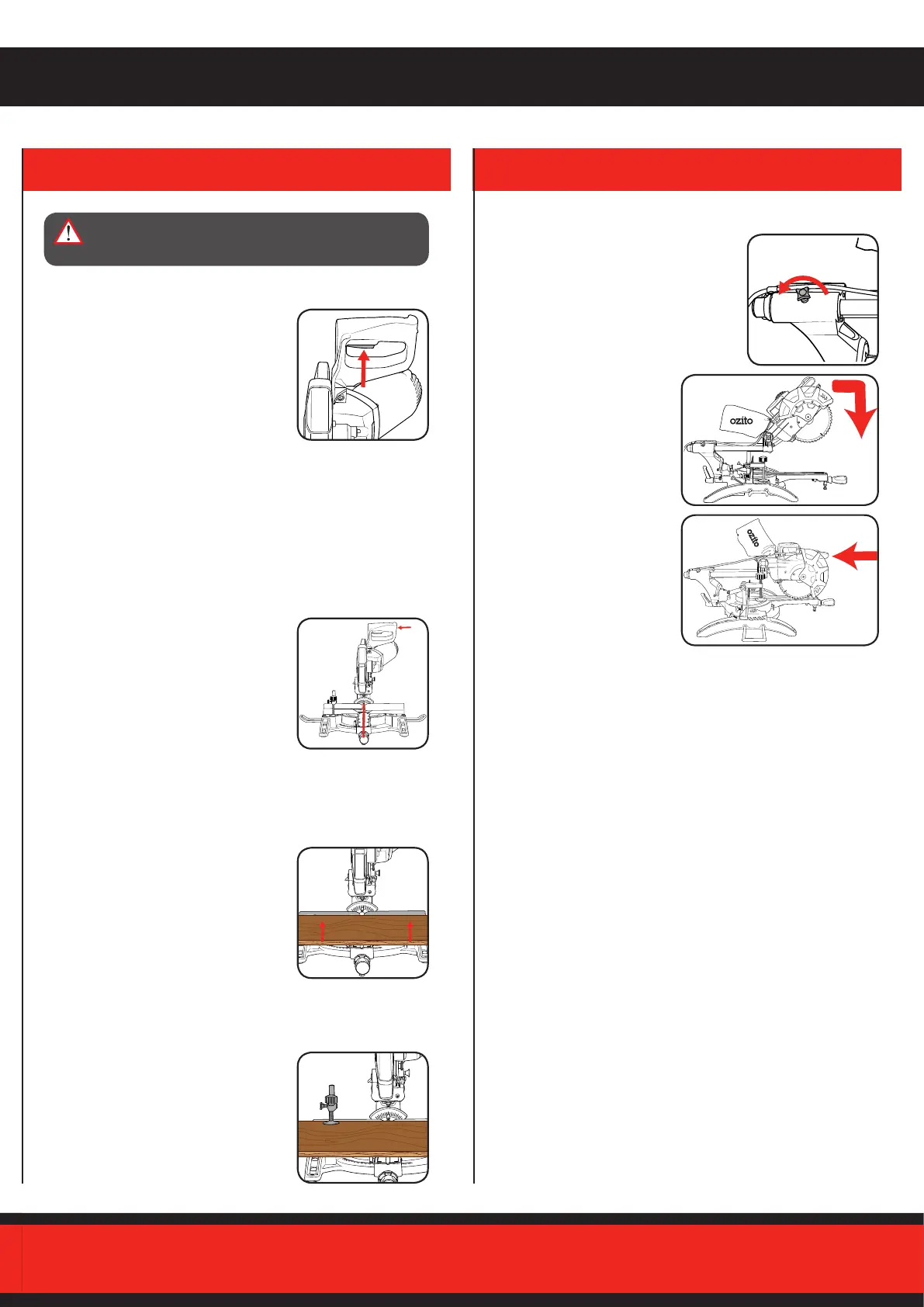 ozito

ozito