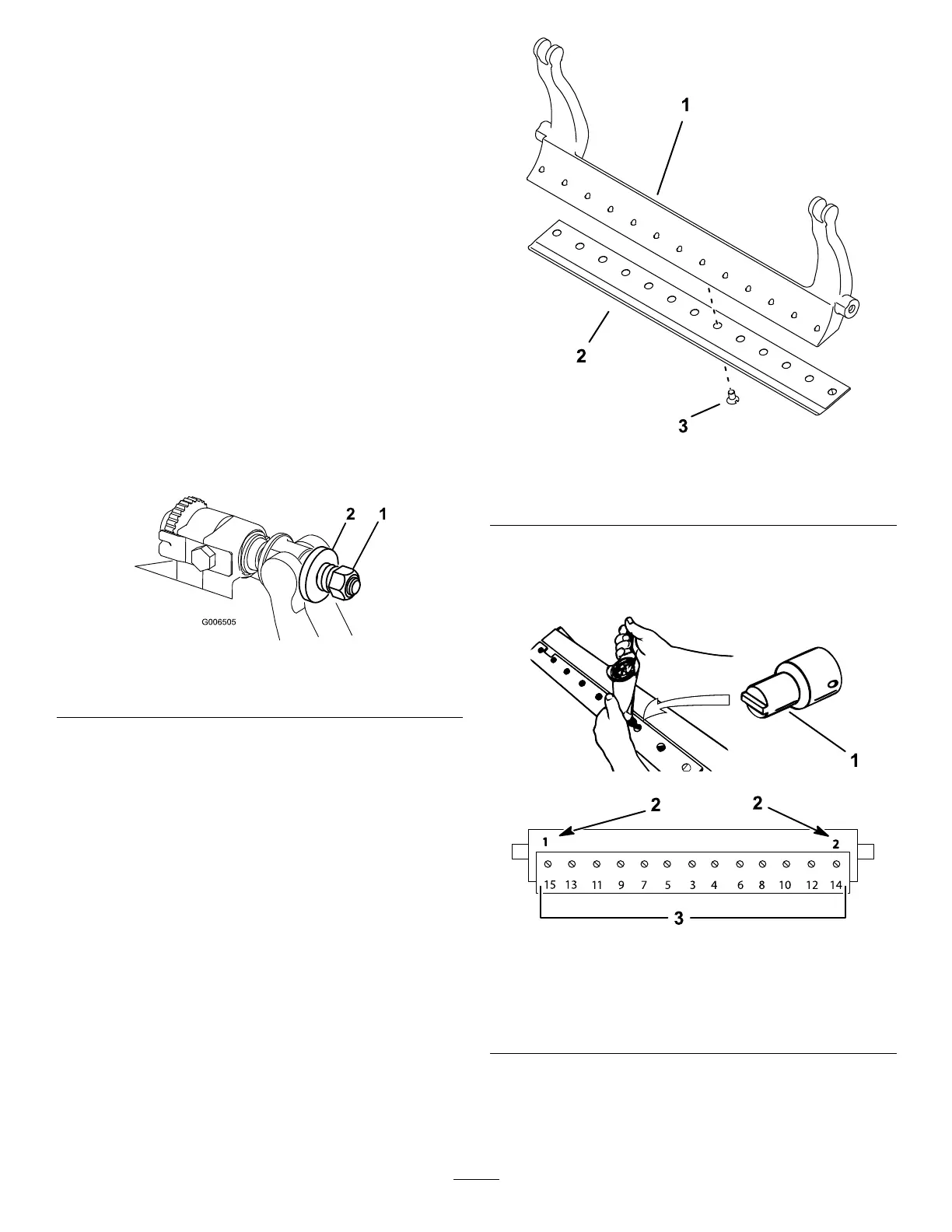 1

2

3

2 1

G006505

1

2 2

1 2

15 13 11 9 7 5 3 4 6 8 10 12 14

3