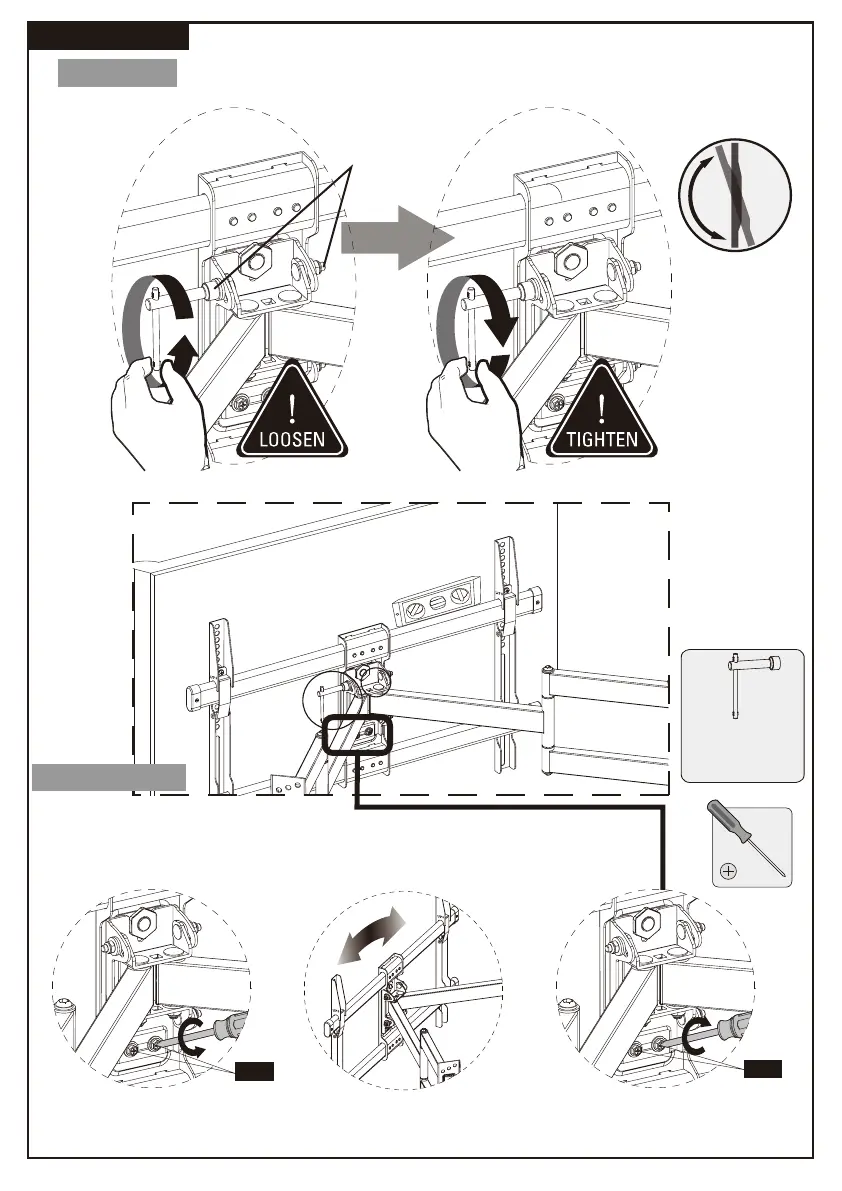 LOOSEN

TIGHTEN