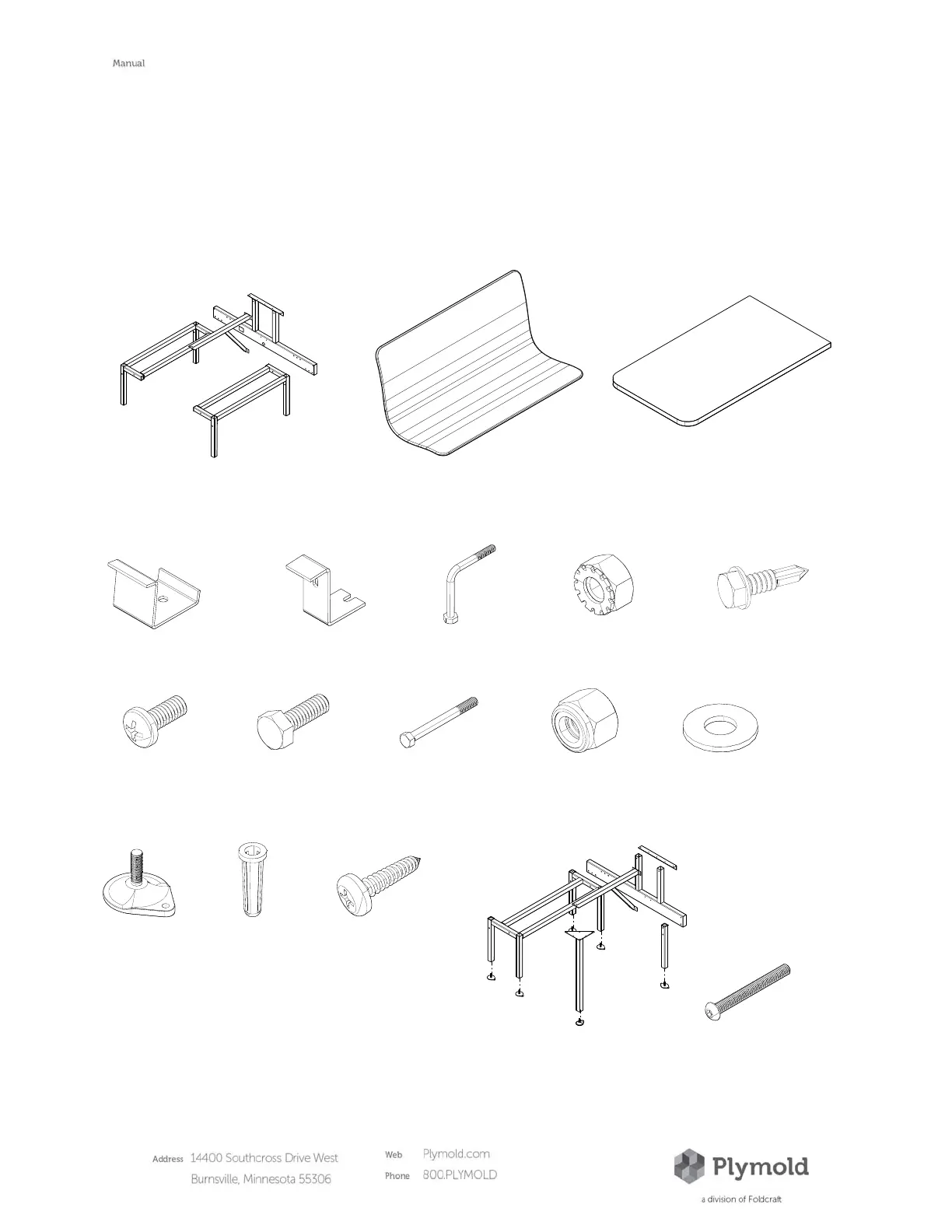 Manual

Address 14400 Southcross Drive West
Burnsville, Minnesota 55306

Web Plymold.com
Phone 800.PLYMOLD

Plymold
a division of Foldcraft