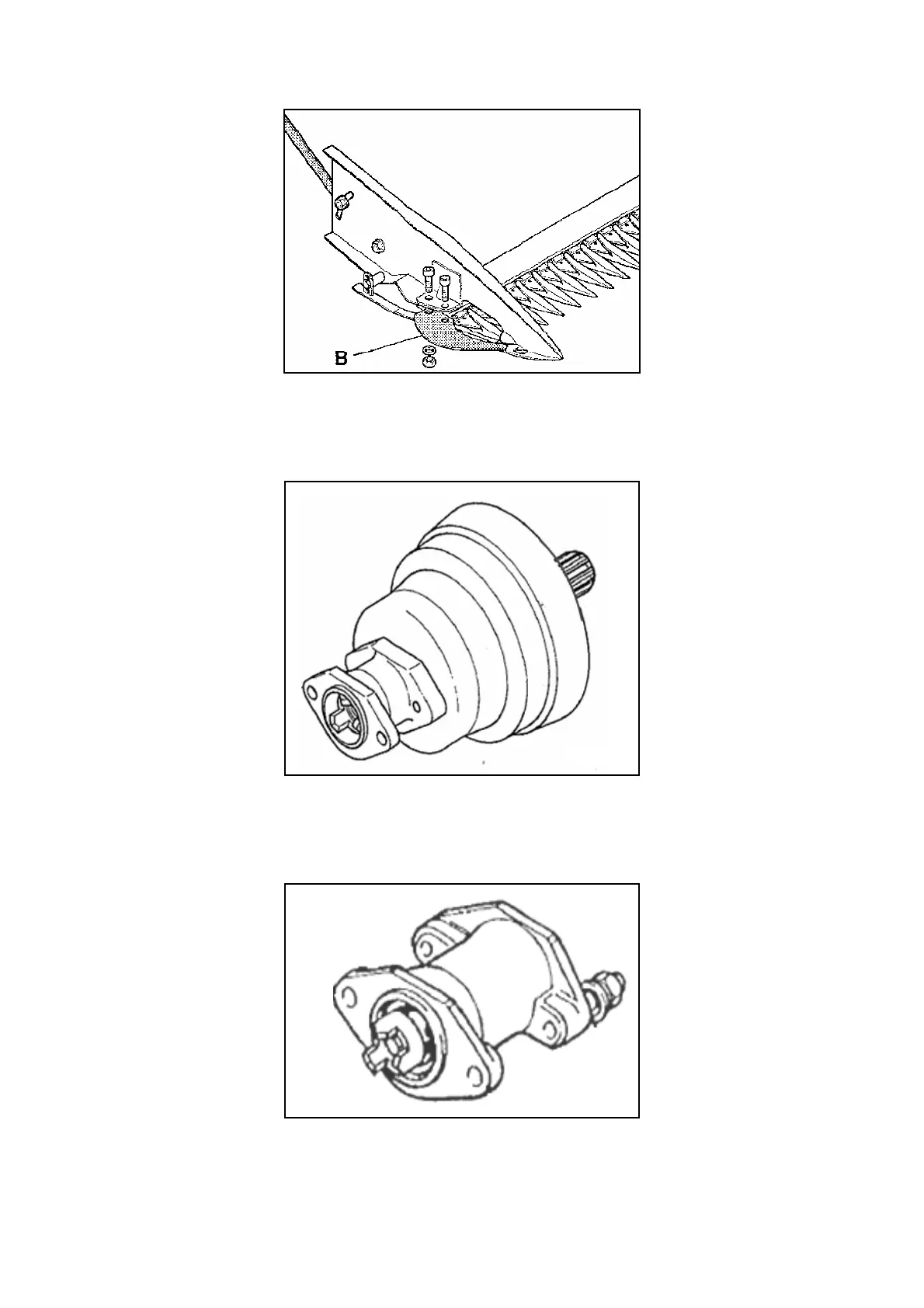 B