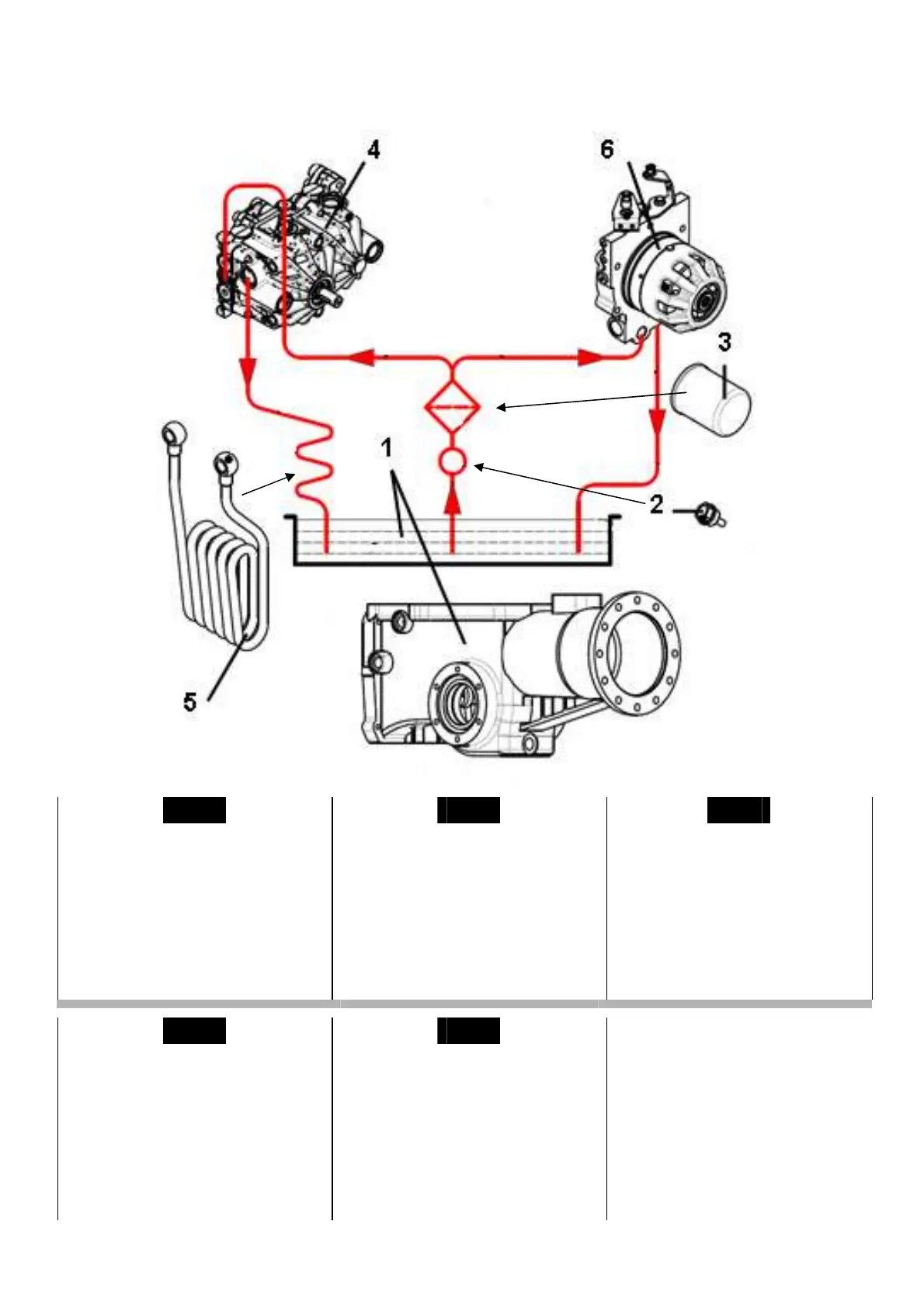 4

6

3

1

2

5