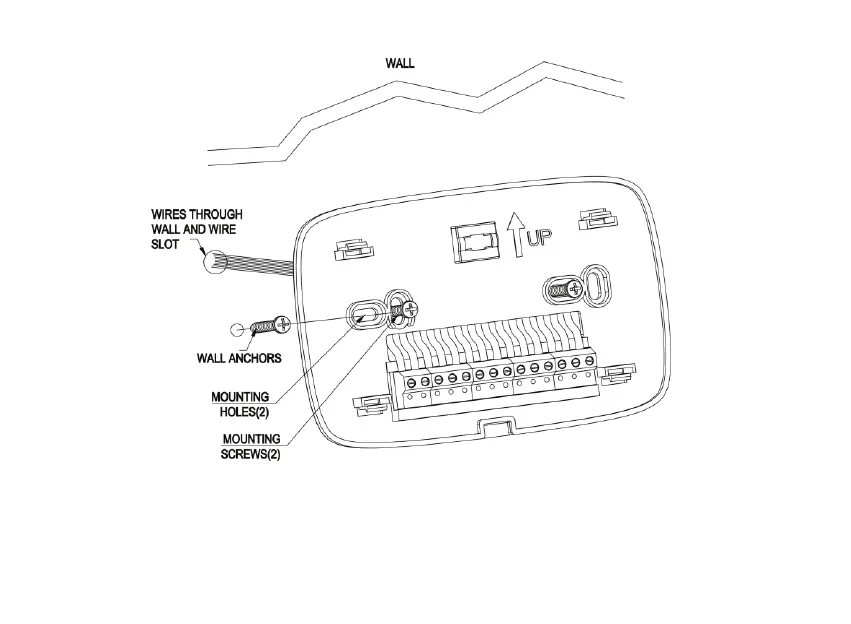 WALL

WIRES THROUGH WALL AND WIRE SLOT

UP

WALL ANCHORS

MOUNTING HOLES(2)

MOUNTING SCREWS(2)