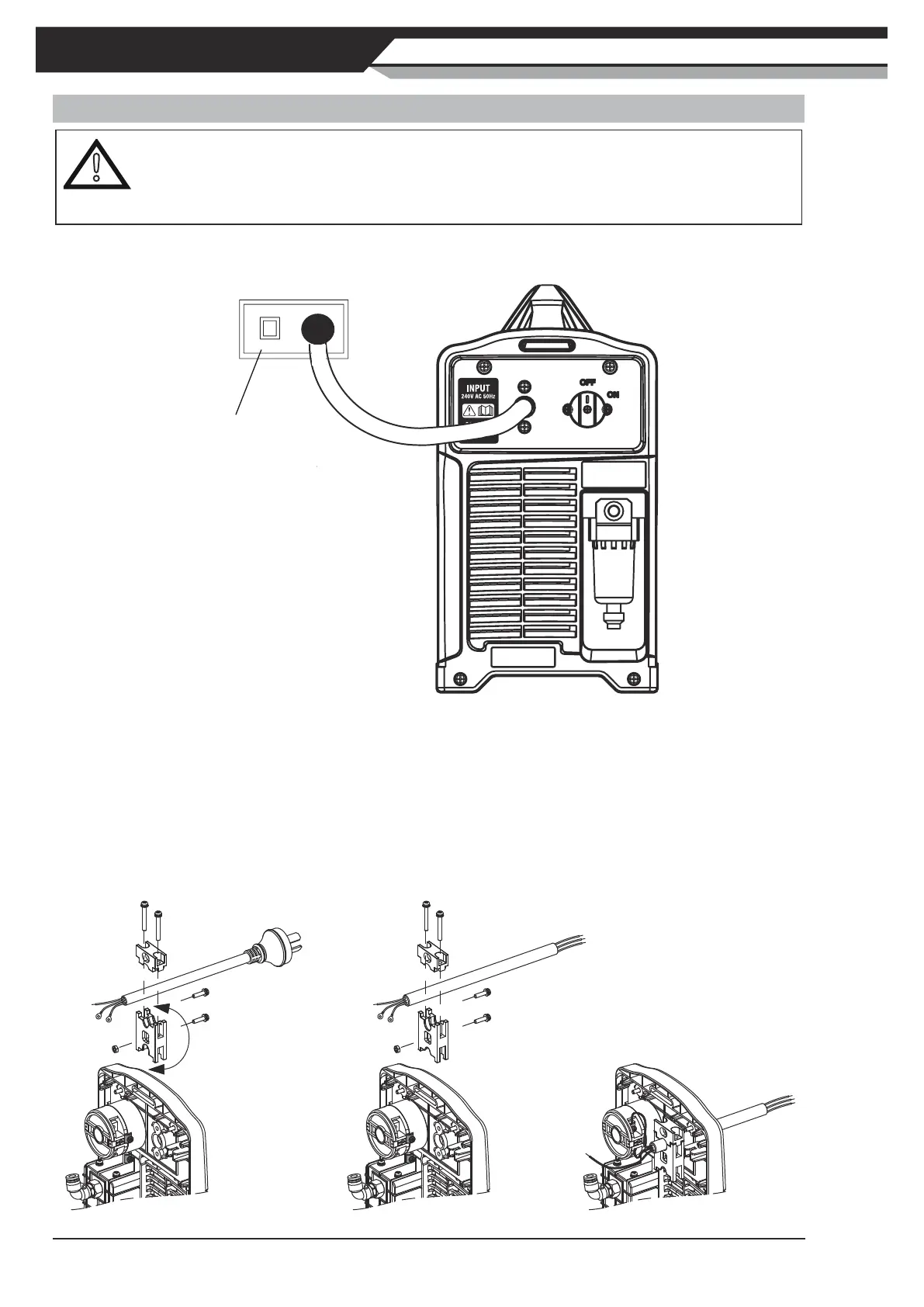 INPUT
240V AC 50Hz

OFF
ON