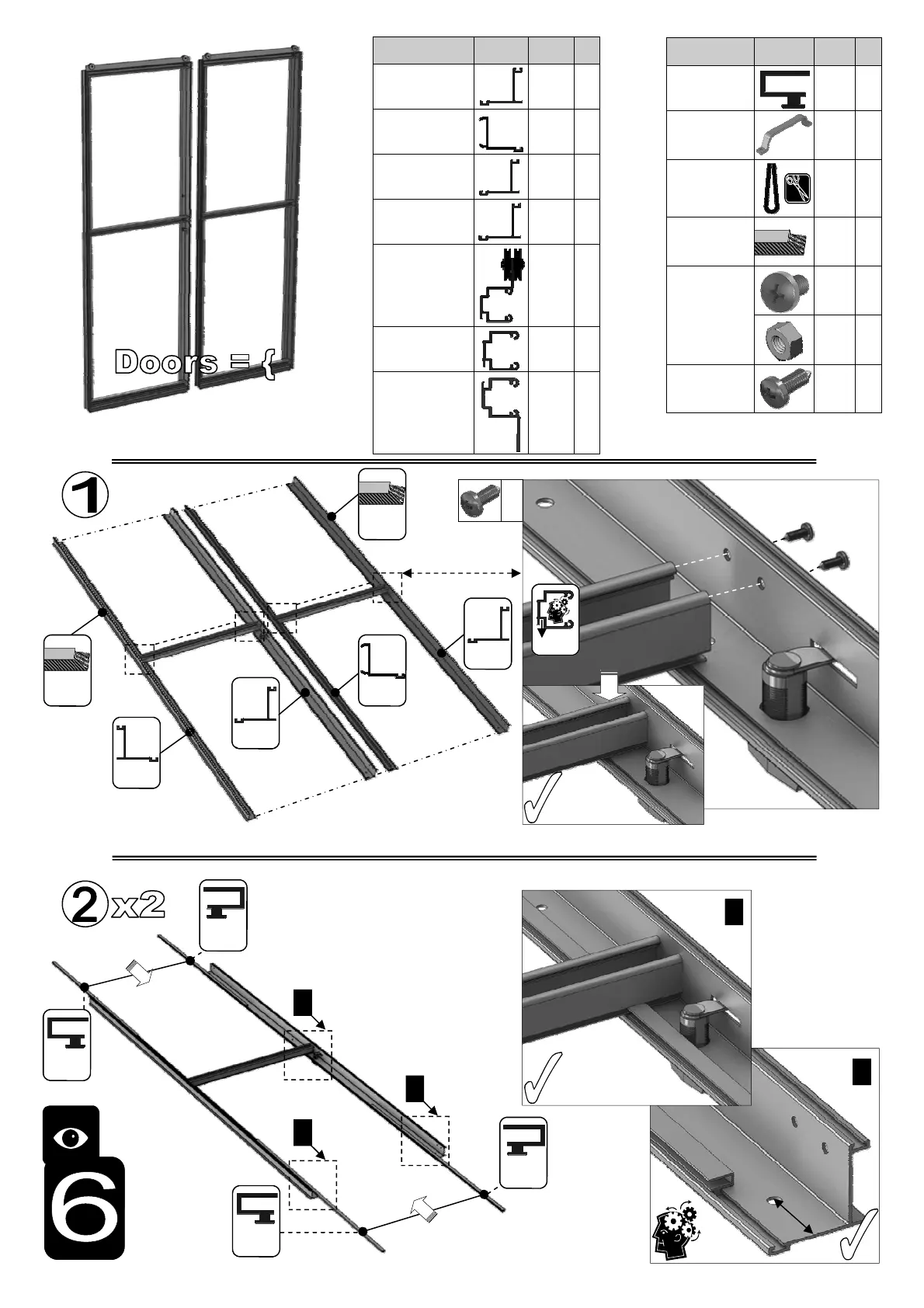 Doors = {

1

2 x2

6