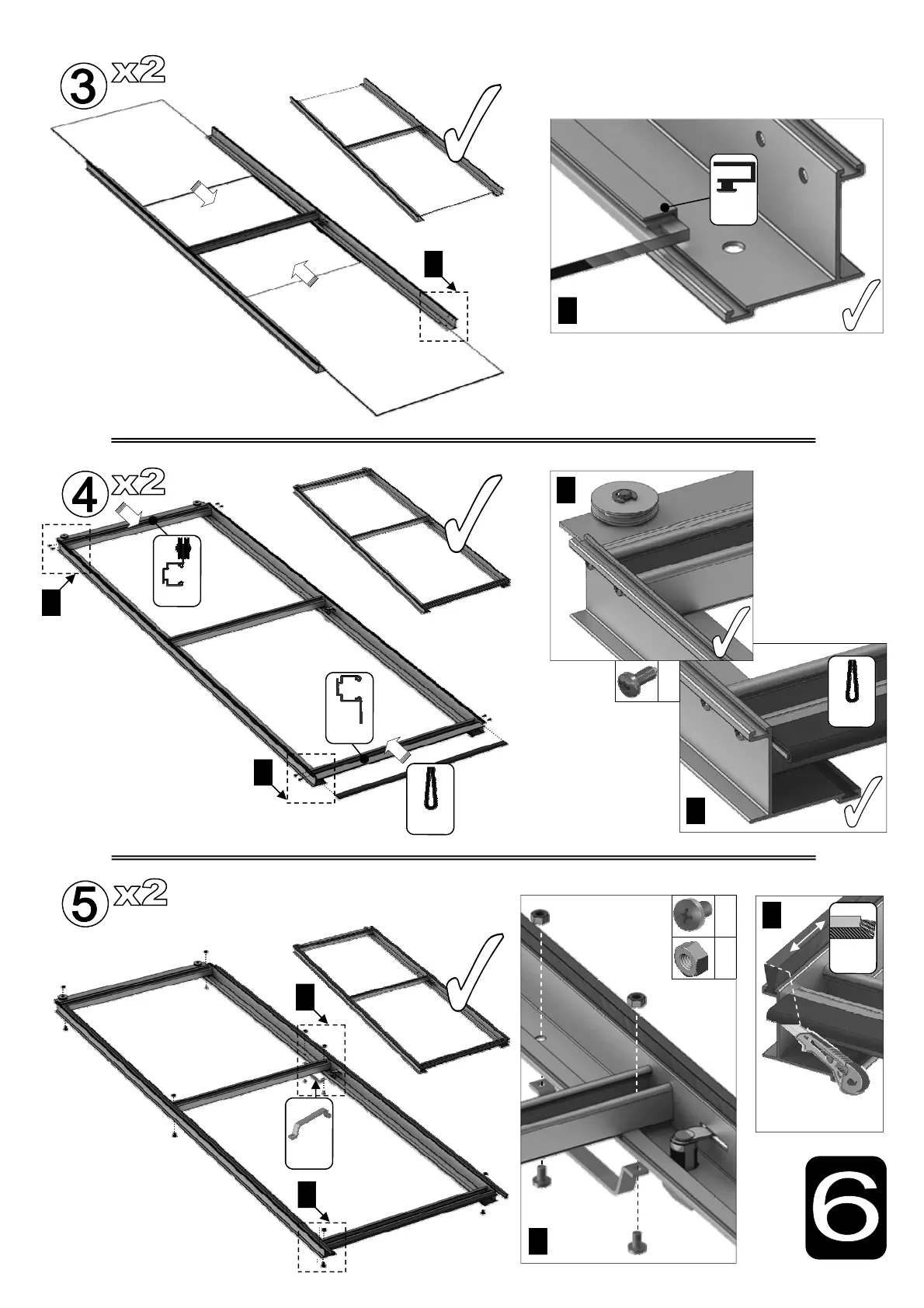 3 x2

4 x2

5 x2

6