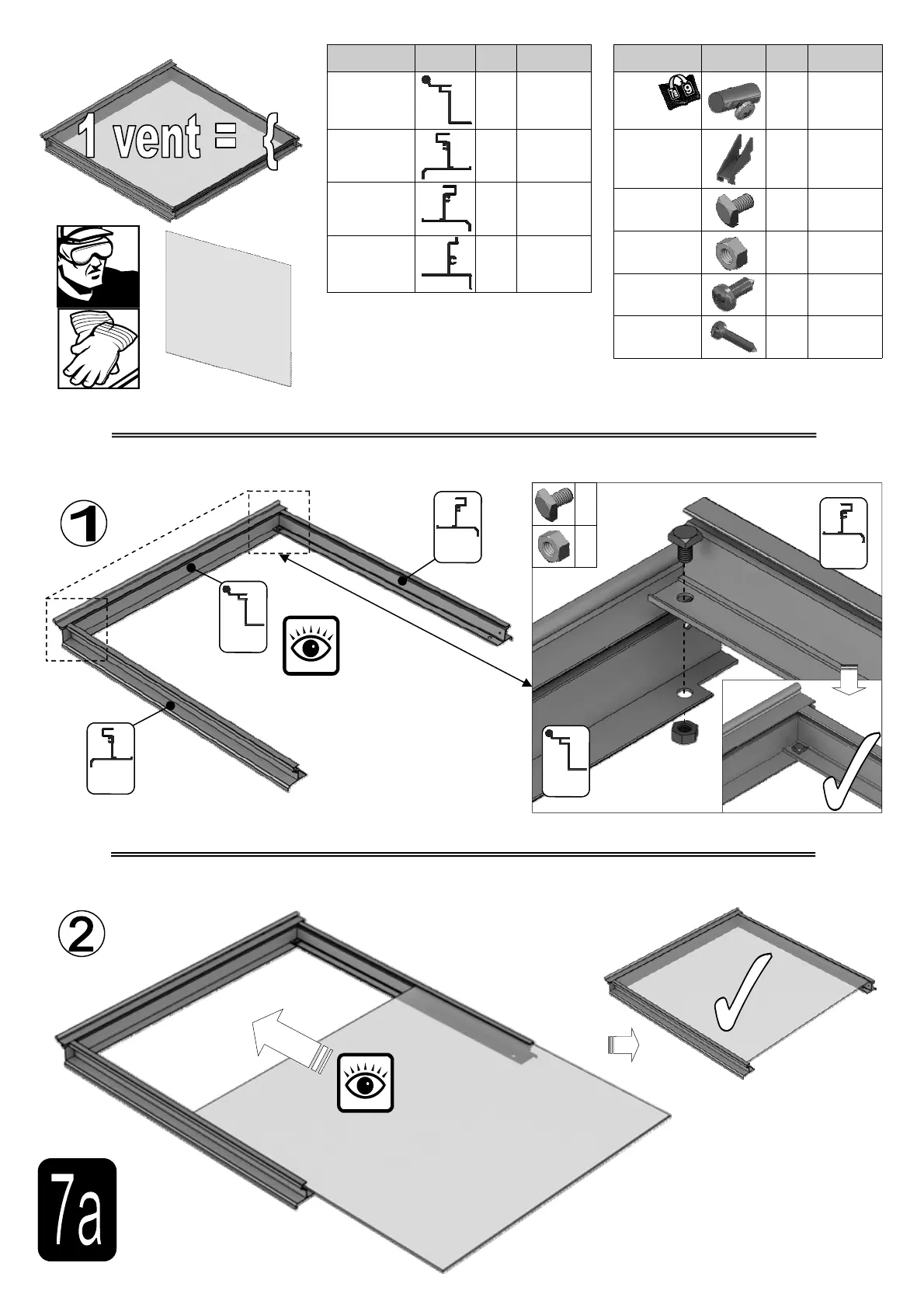 1 vent = {

7a 9

1

2

7a