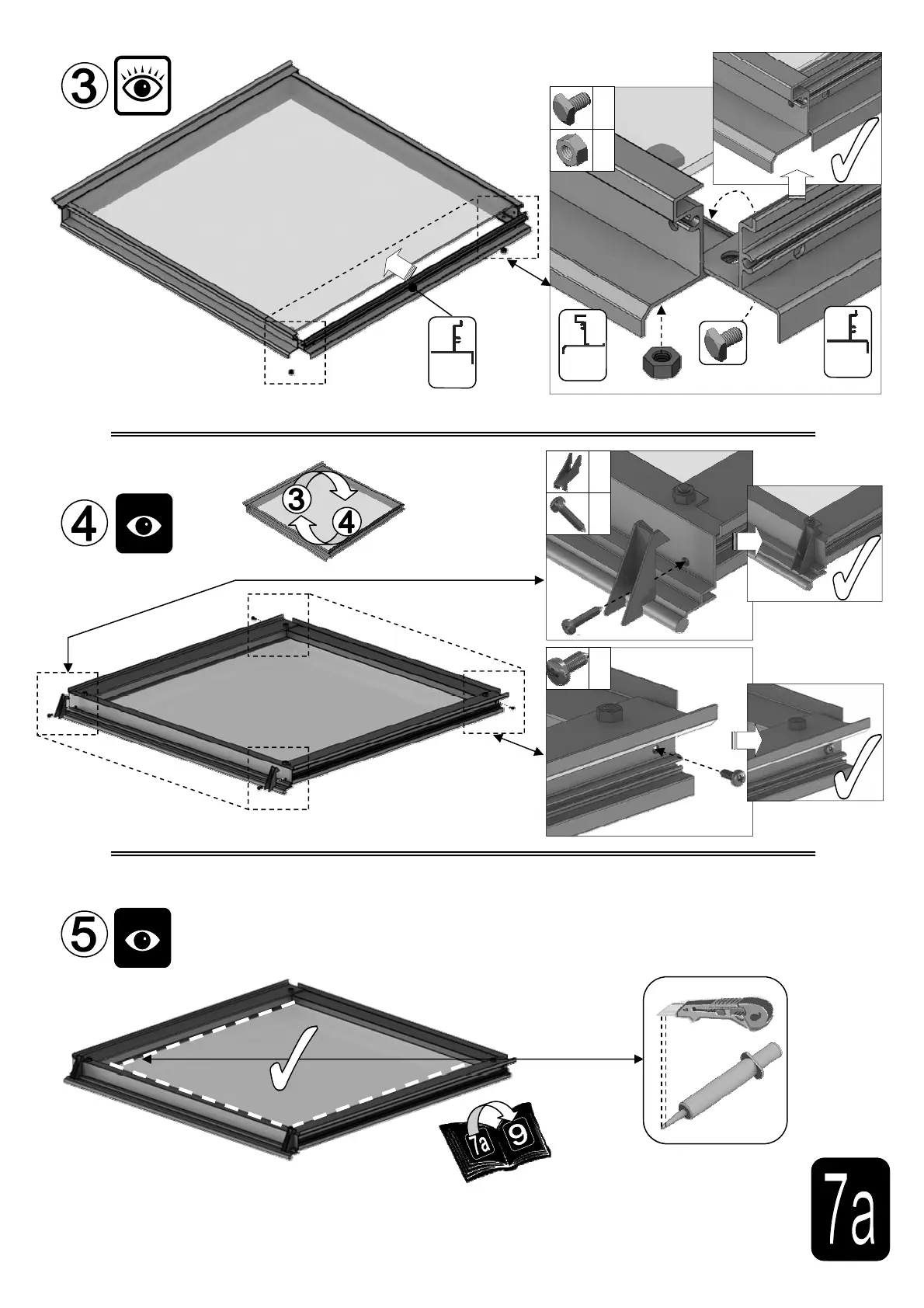 3

4

3

4

5

7a

9

7a