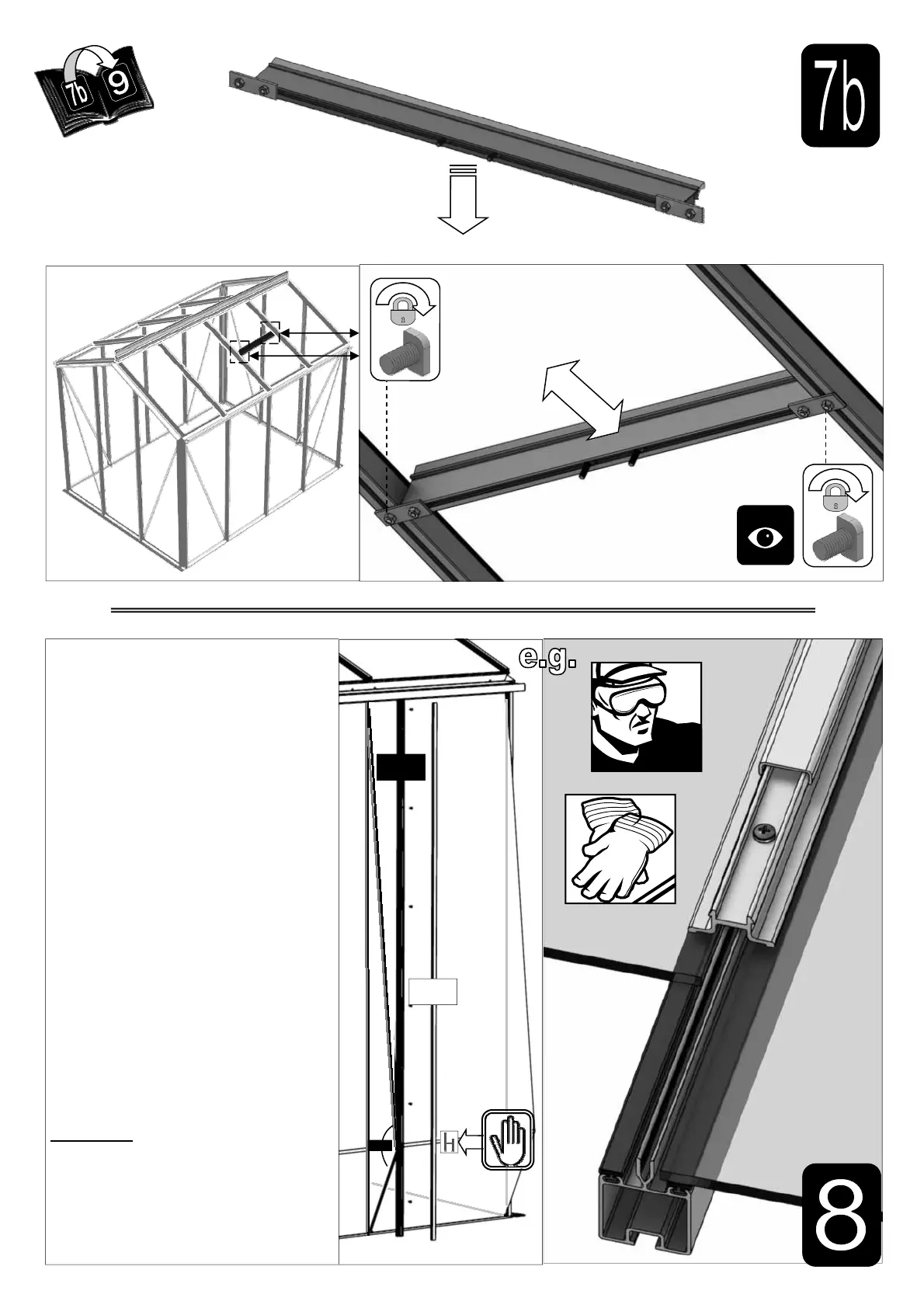 7b 9

7b

e.g.

H

8