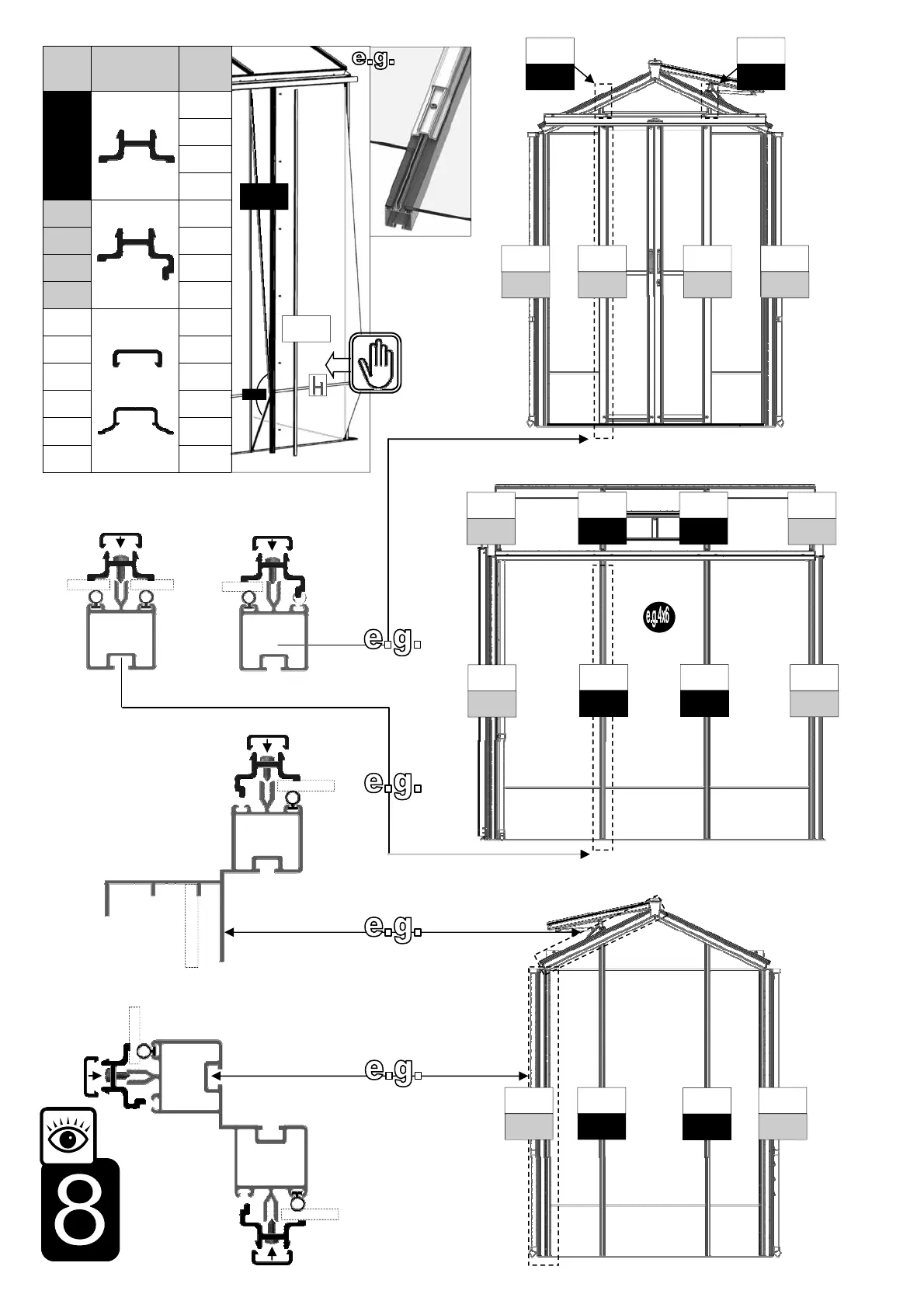 e.g.

H

e.g.

e.g.4x6

e.g.

e.g.

e.g.

8