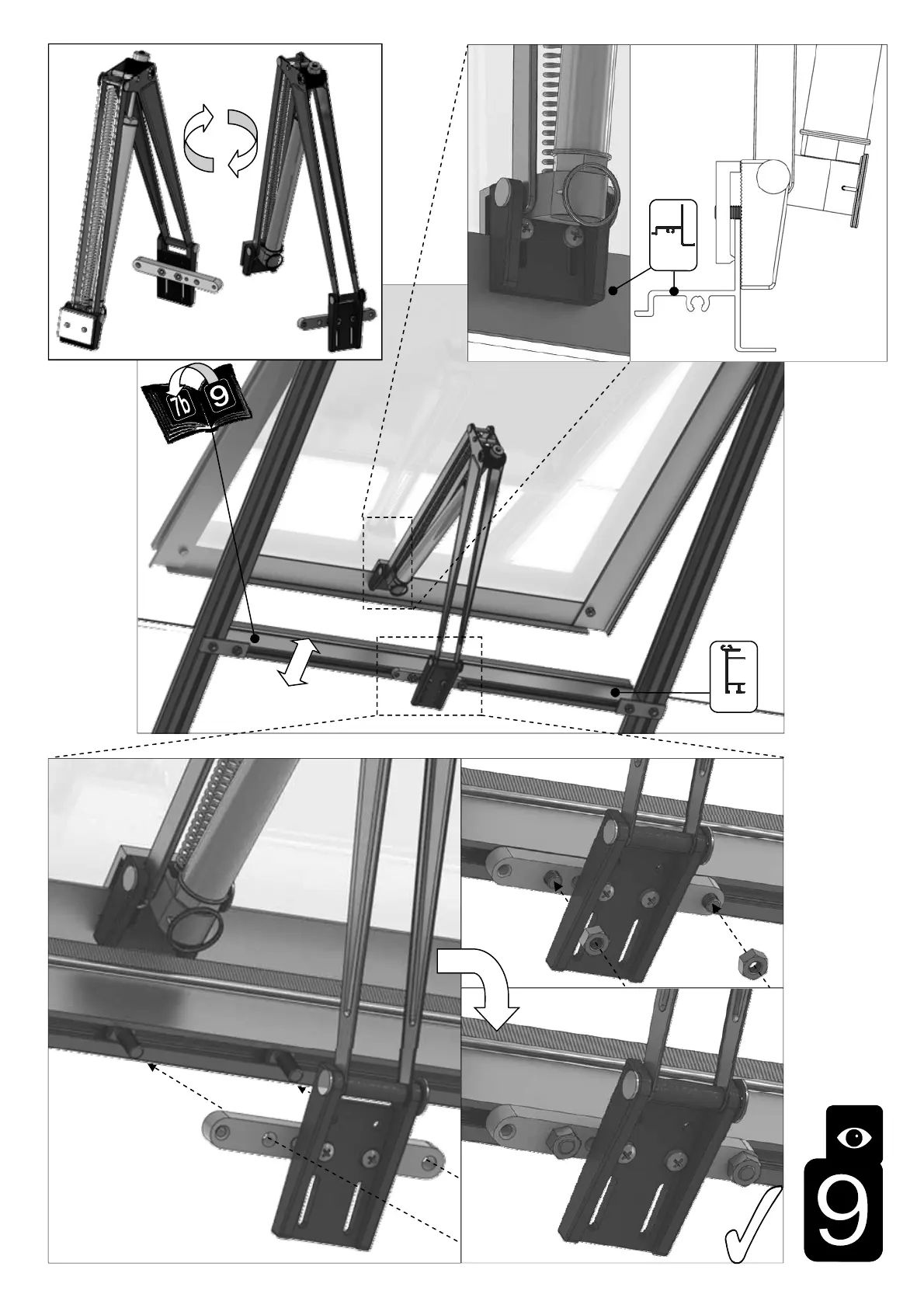 7b 9

9