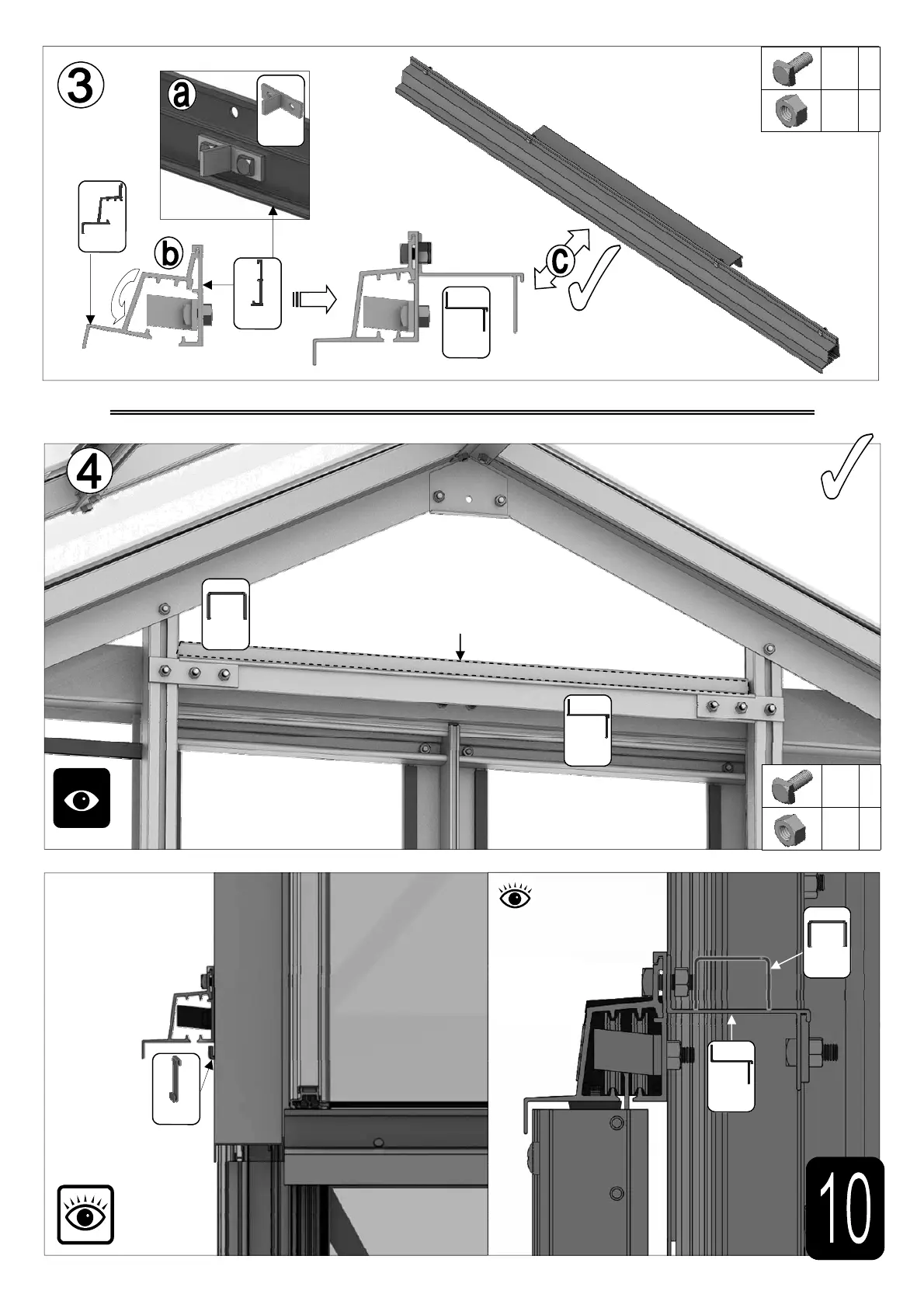 3

a

b

c

4

10