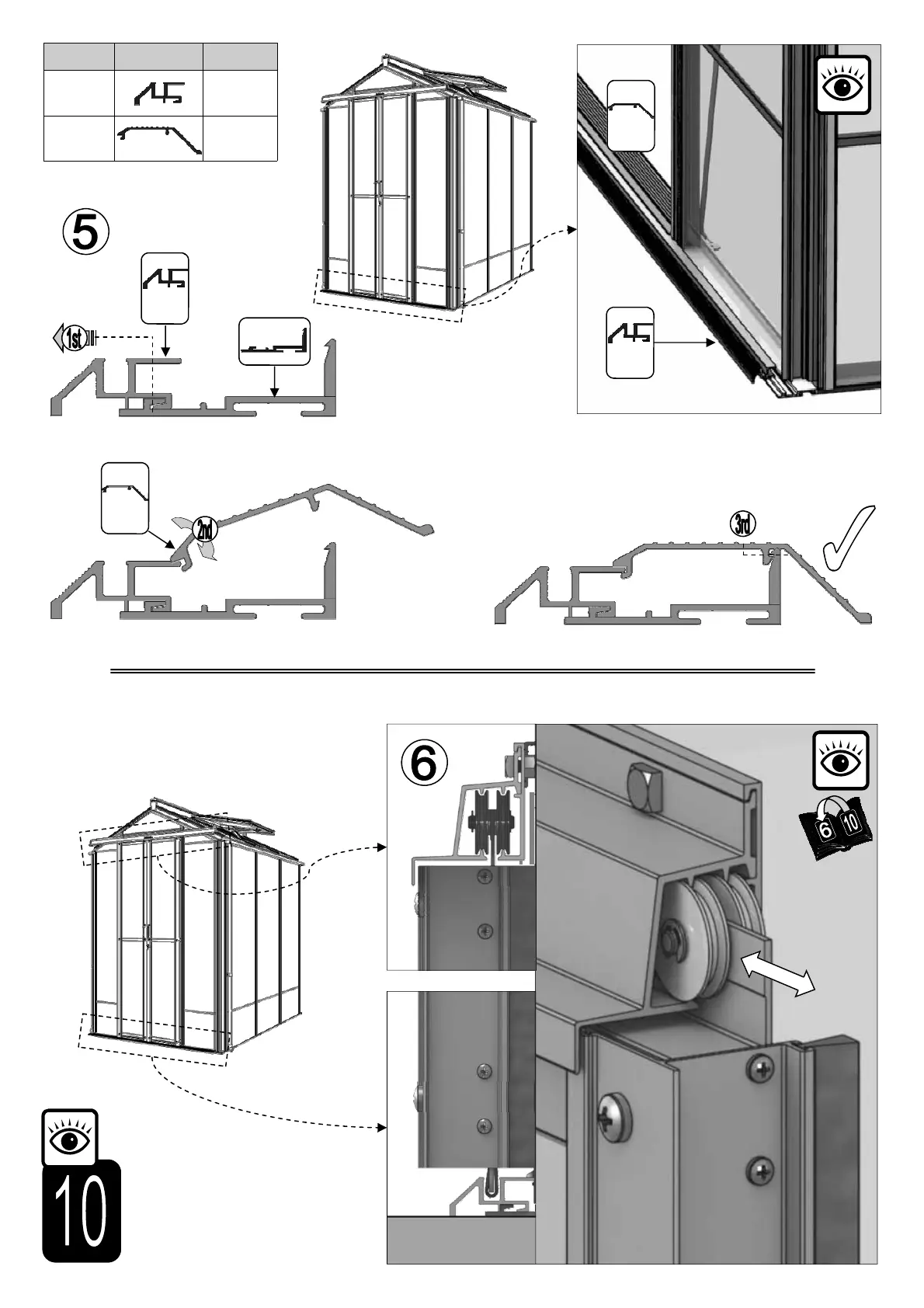 5

1st

2nd

3rd

6

6 10

10