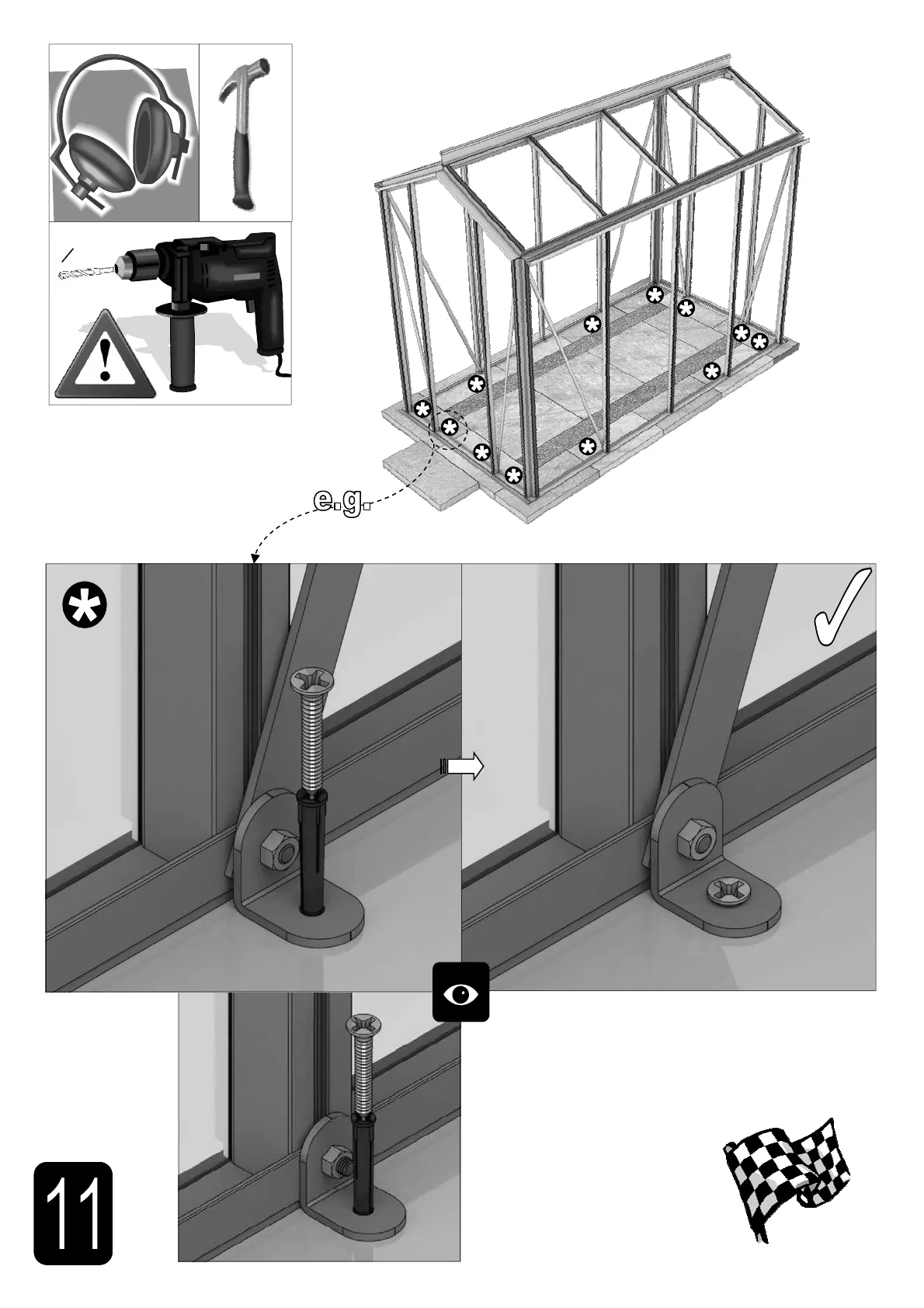 e.g.

11