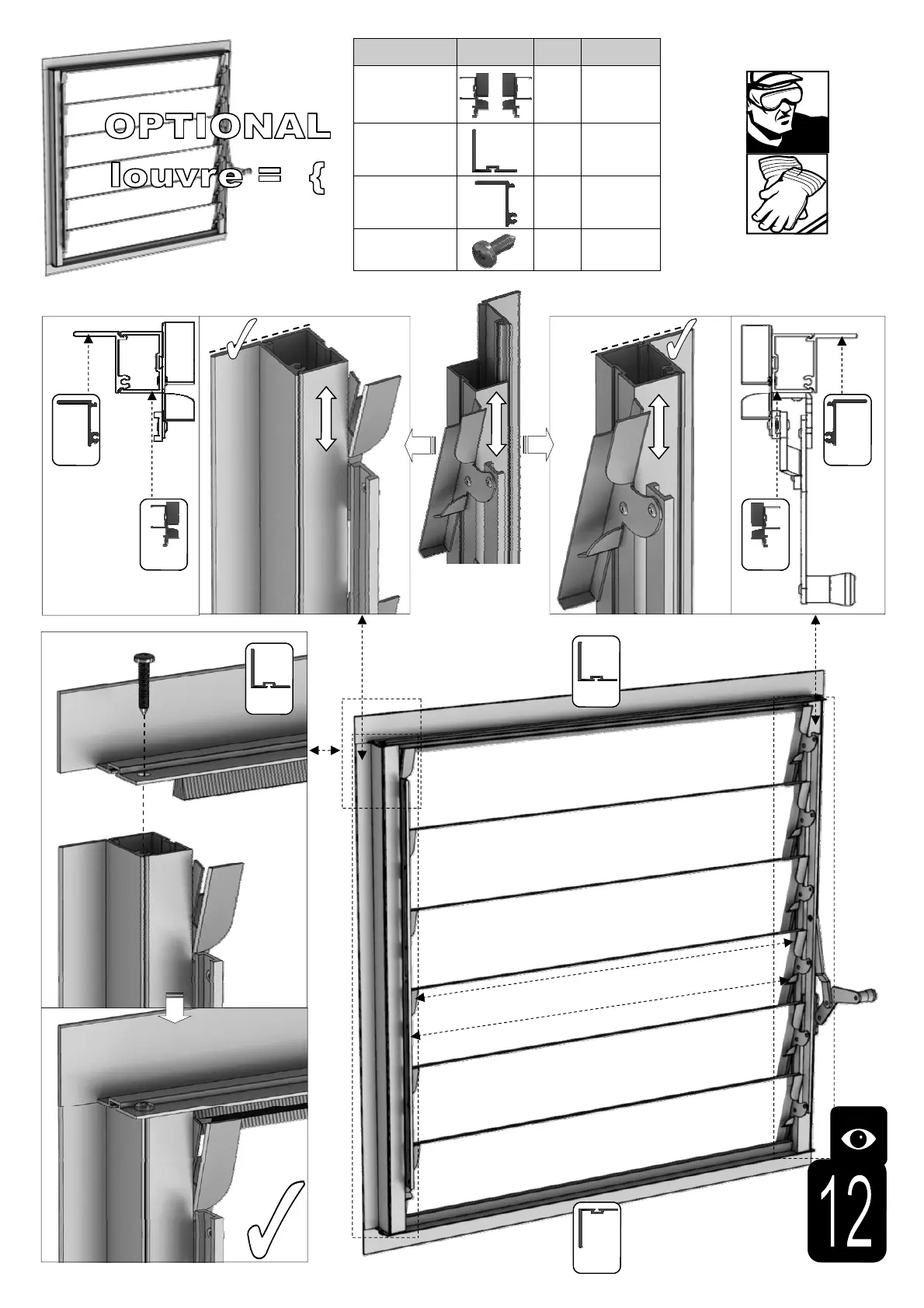 OPTIONAL
louvre = {

12