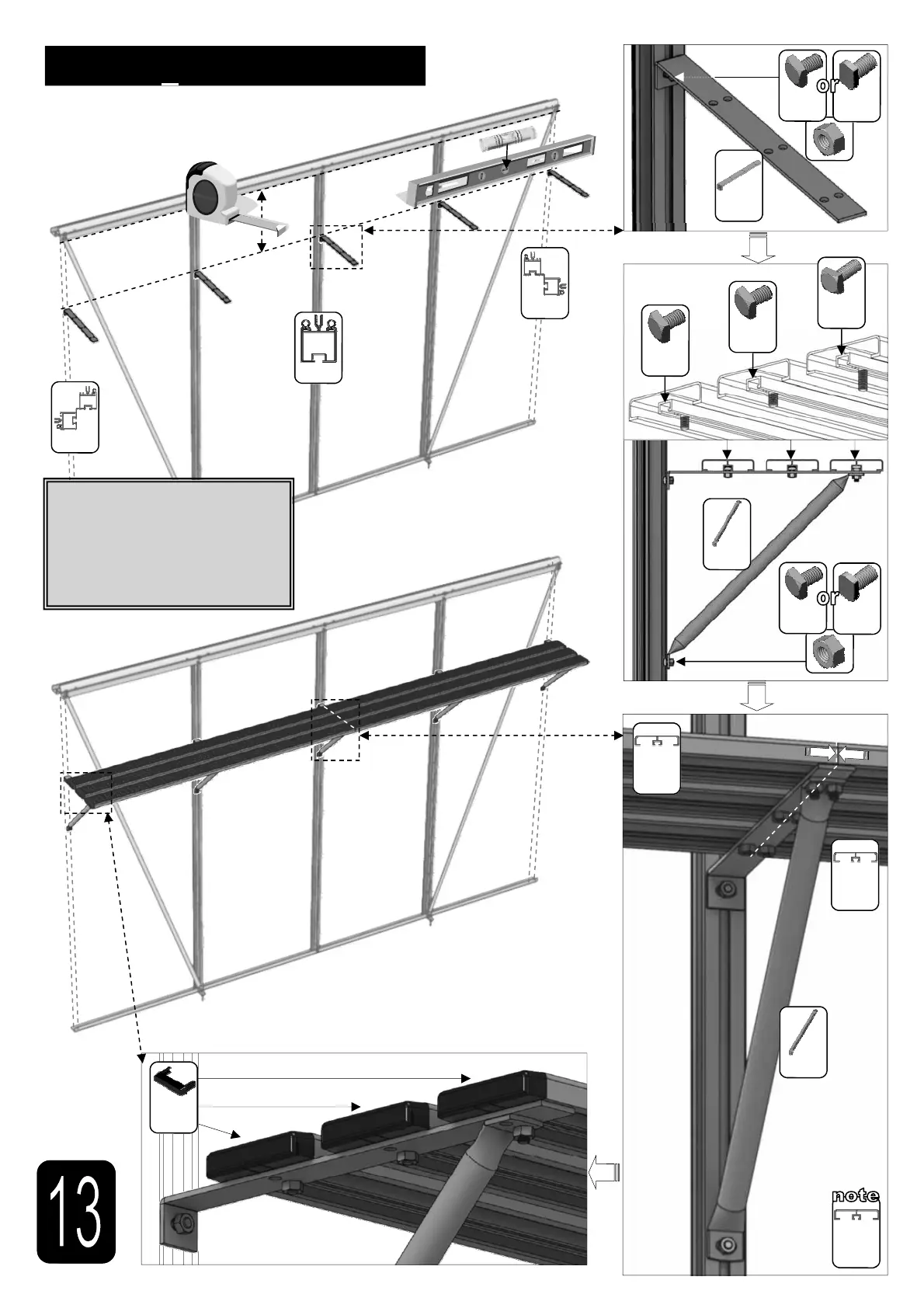 or

or

note

13