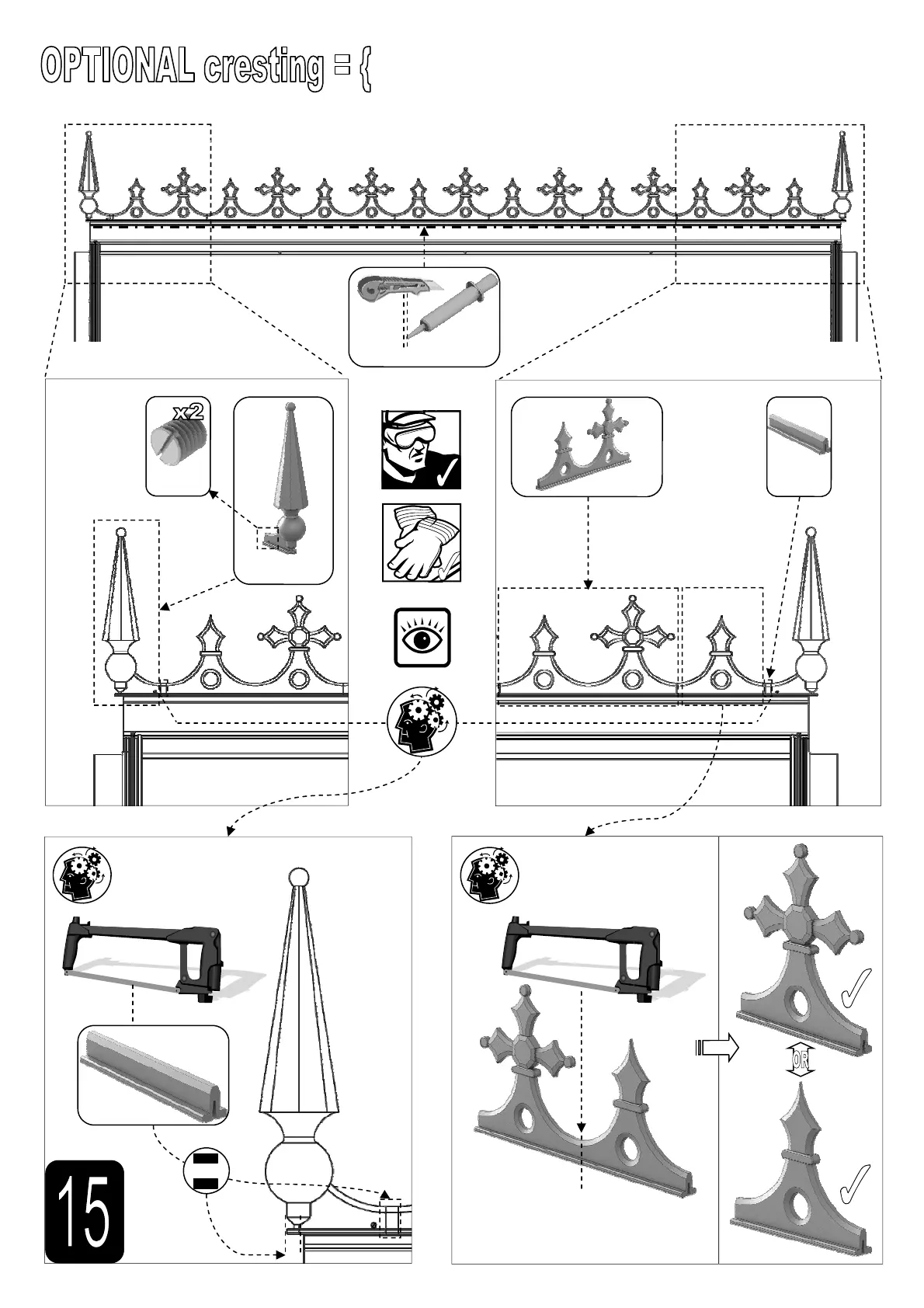 OPTIONAL cresting = {

x2

OR

15