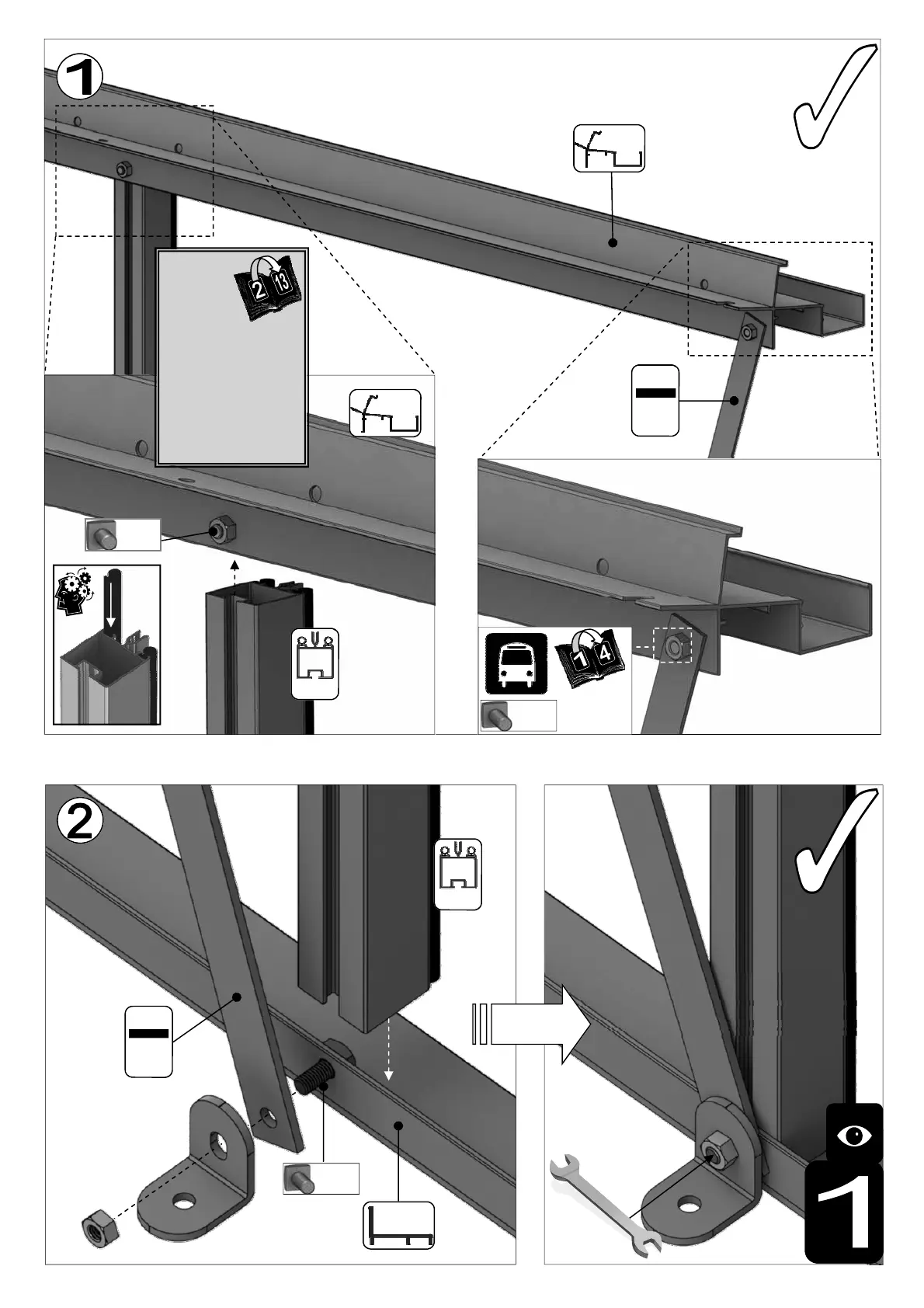 1

2 13

1 4

2

1