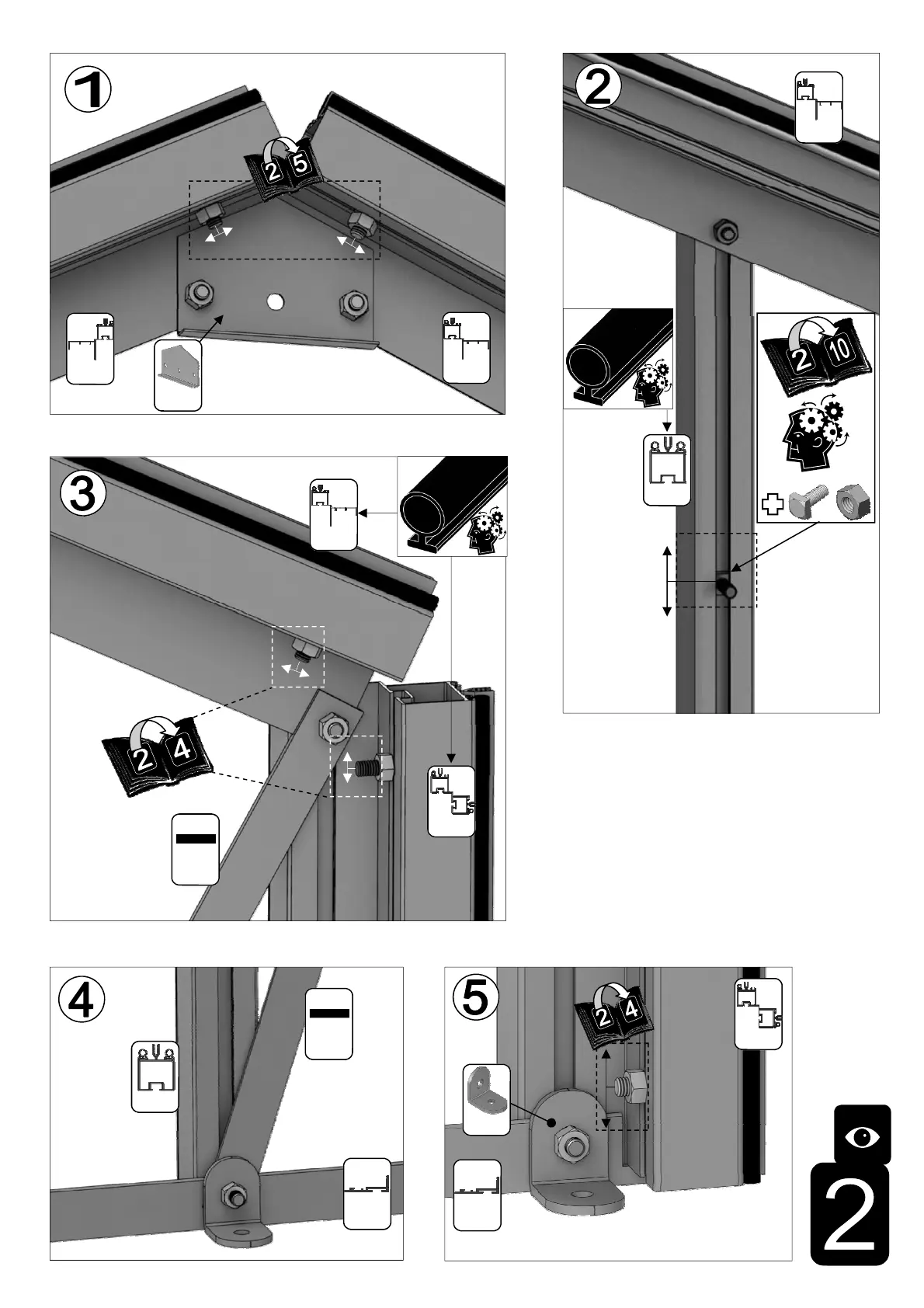 1

2 5

2

2 10

3

2 4

4

5

2 4

2