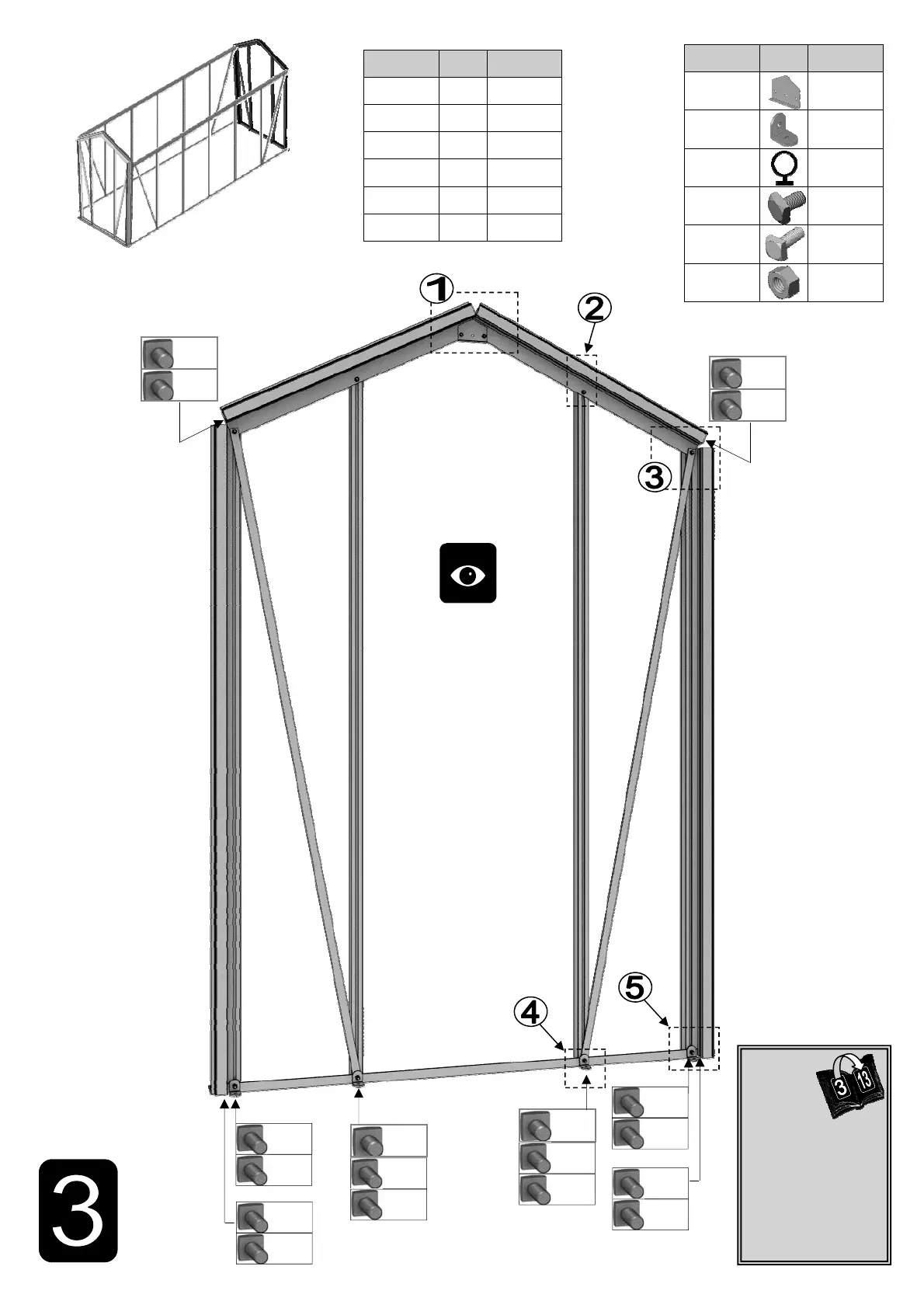 1

2

3

4

5

3 13

3