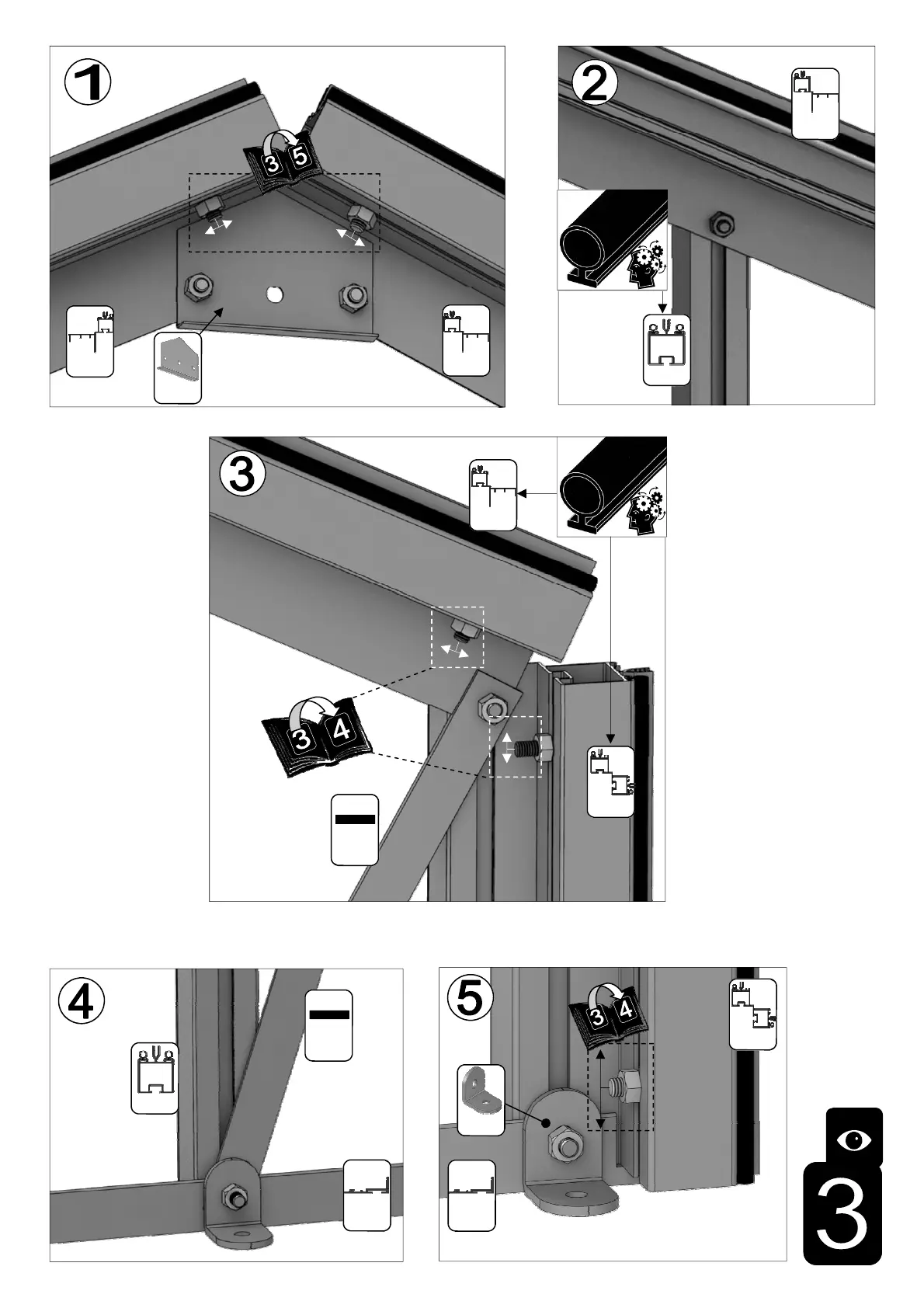 1

3 5

2

3

3 4

4

5

3 4

3