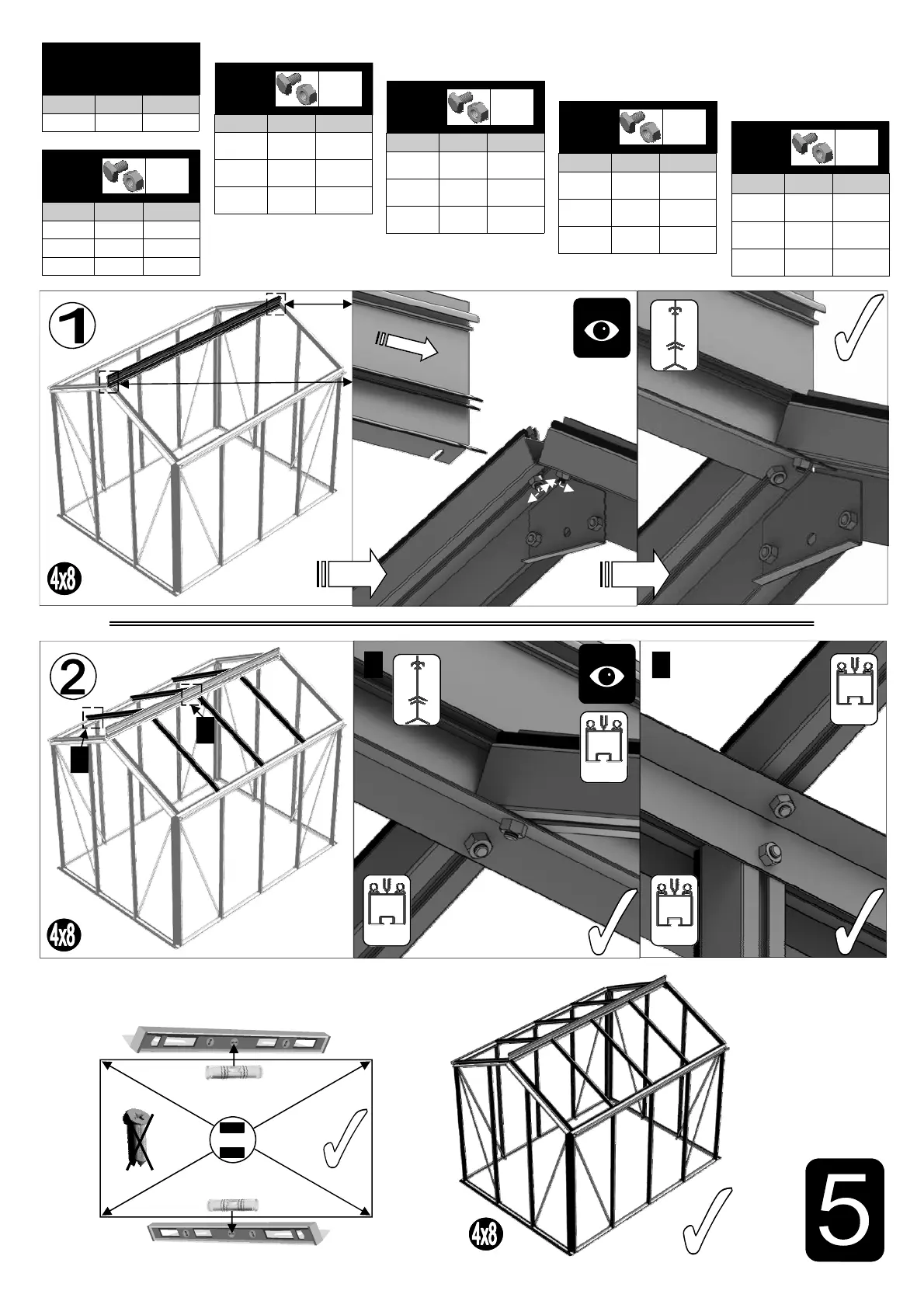 1

4x8

2

4x8

4x8

5