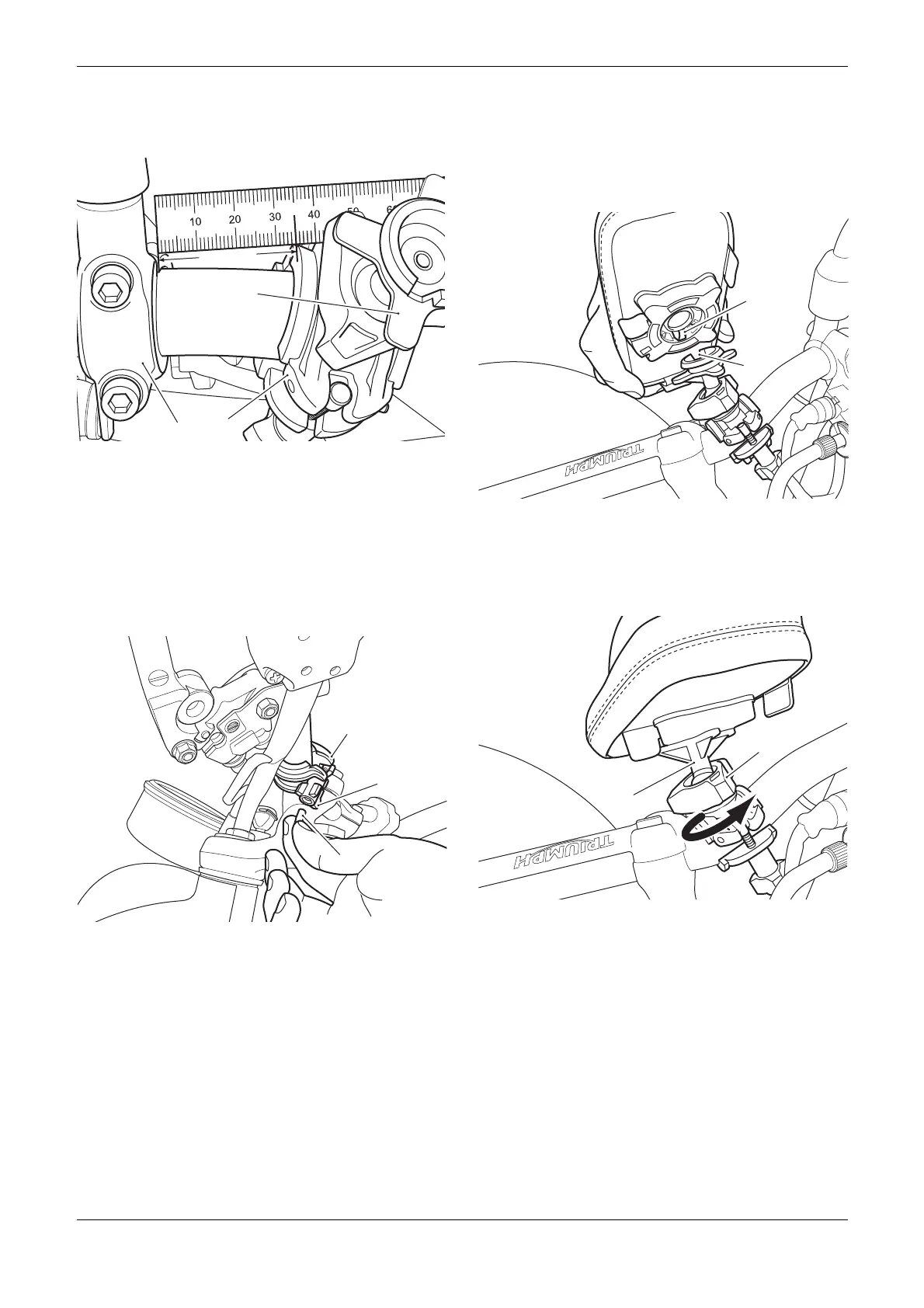 10 20 30 40 50 60

TRIUMPH

TRIUMPH