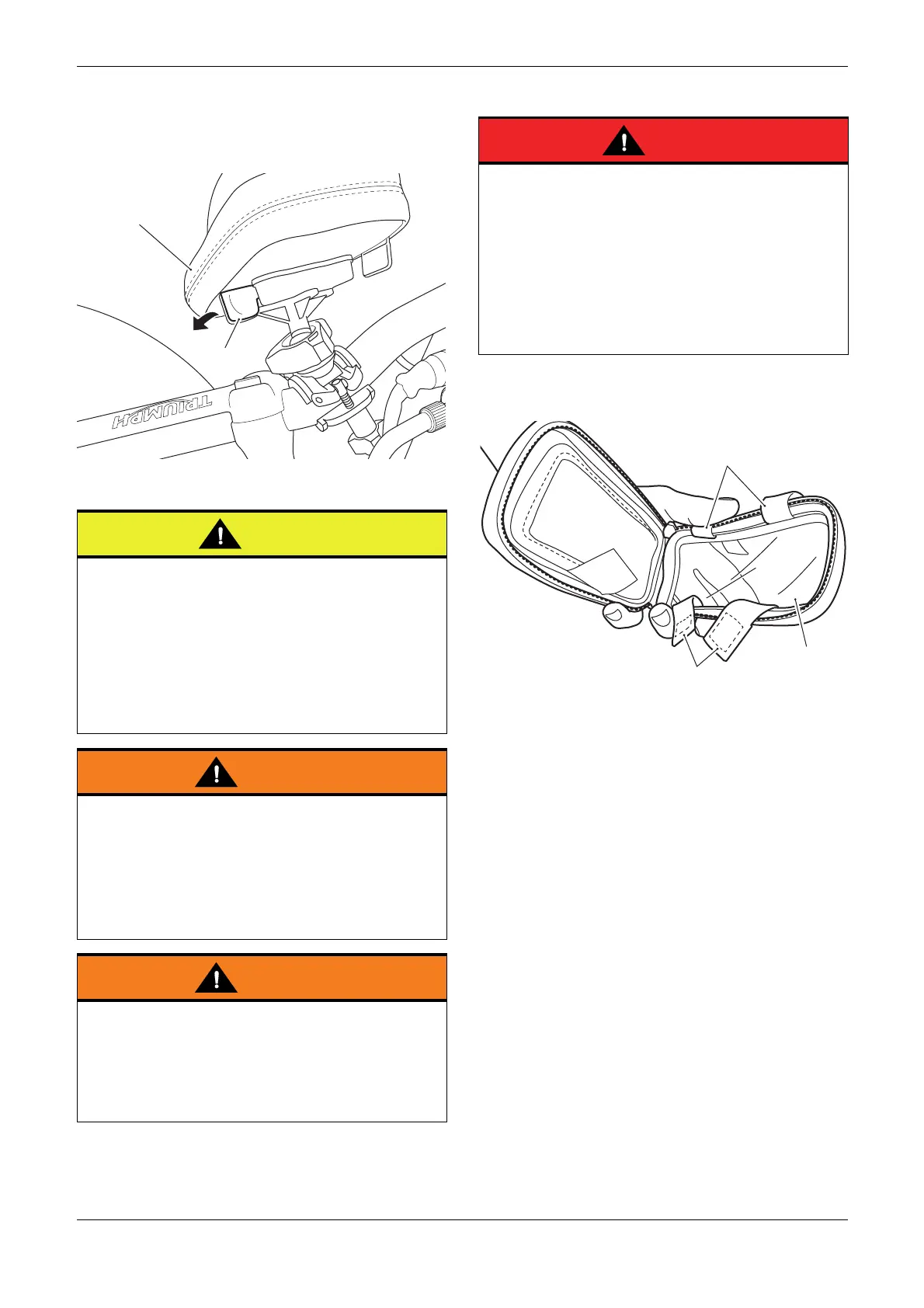 TRIUMPH