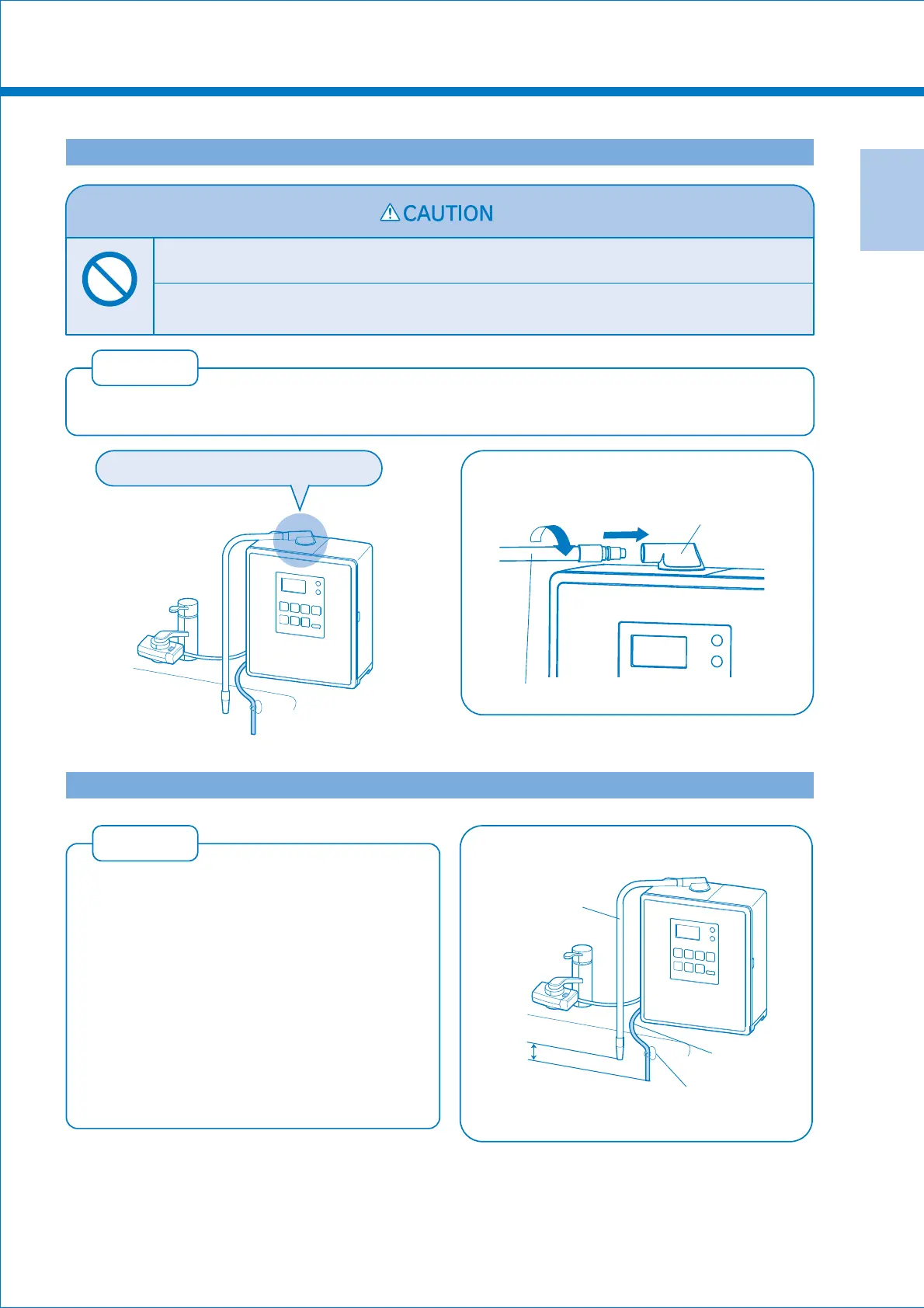 CAUTION