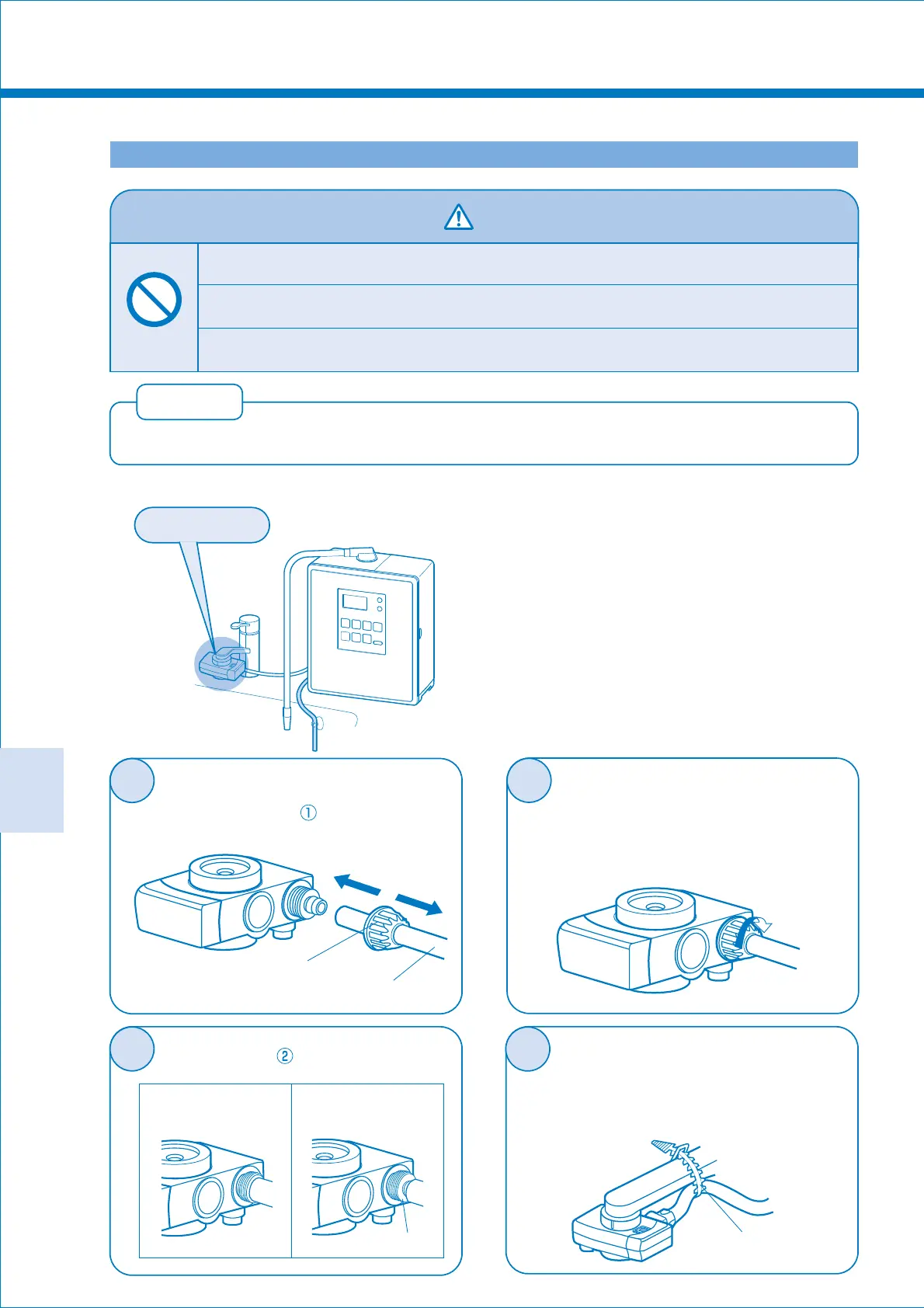 ①

②